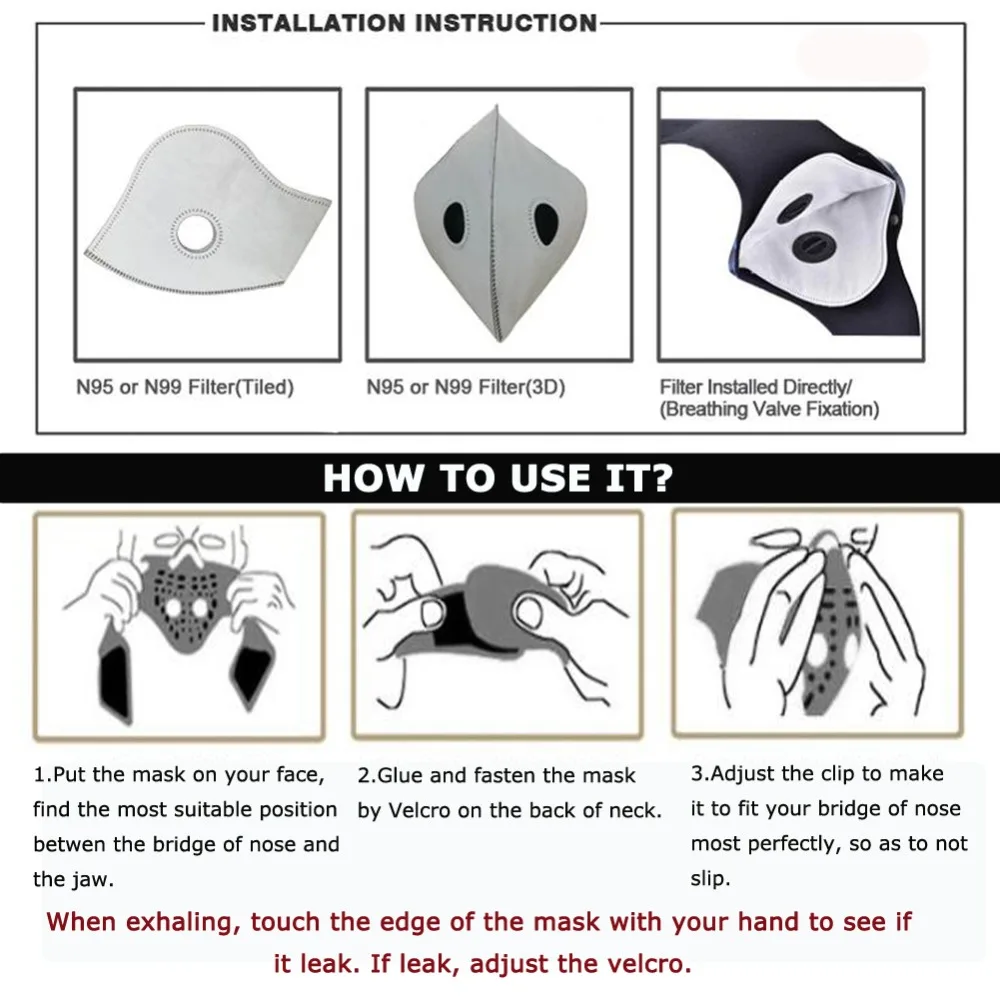 INSTALLATION INSTRUCTION

N95 or N99 Filter(Tiled)

N95 or N99 Filter(3D)

Filter Installed Directly/
(Breathing Valve Fixation)

HOW TO USE IT?

1.Put the mask on your face, find the most suitable position betwen the bridge of nose and the jaw.

2.Glue and fasten the mask by Velcro on the back of neck.

3.Adjust the clip to make it to fit your bridge of nose most perfectly, so as to not slip.

When exhaling, touch the edge of the mask with your hand to see if it leak. If leak, adjust the velcro.