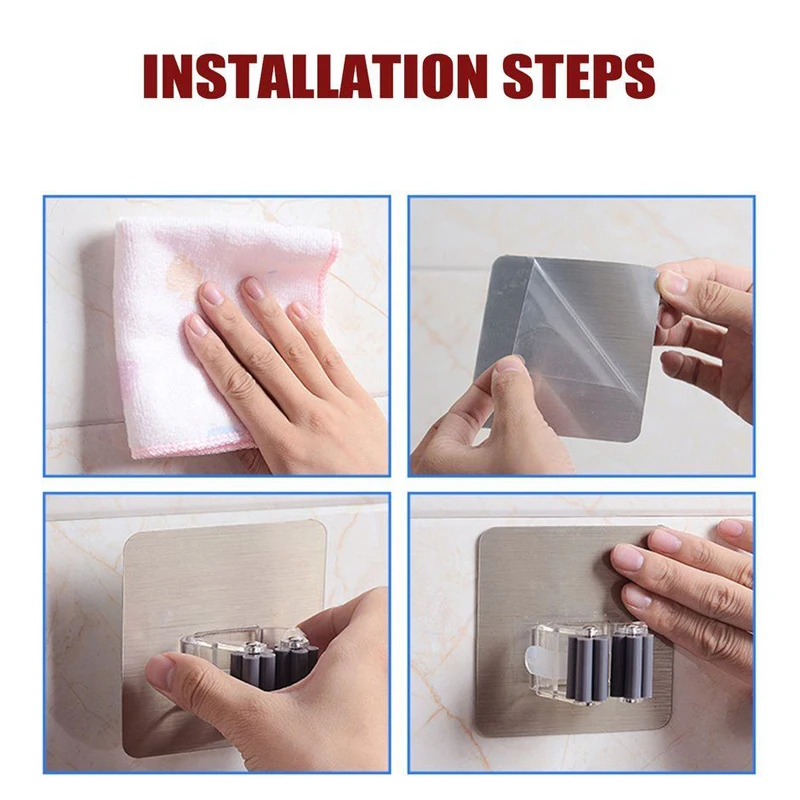 INSTALLATION STEPS