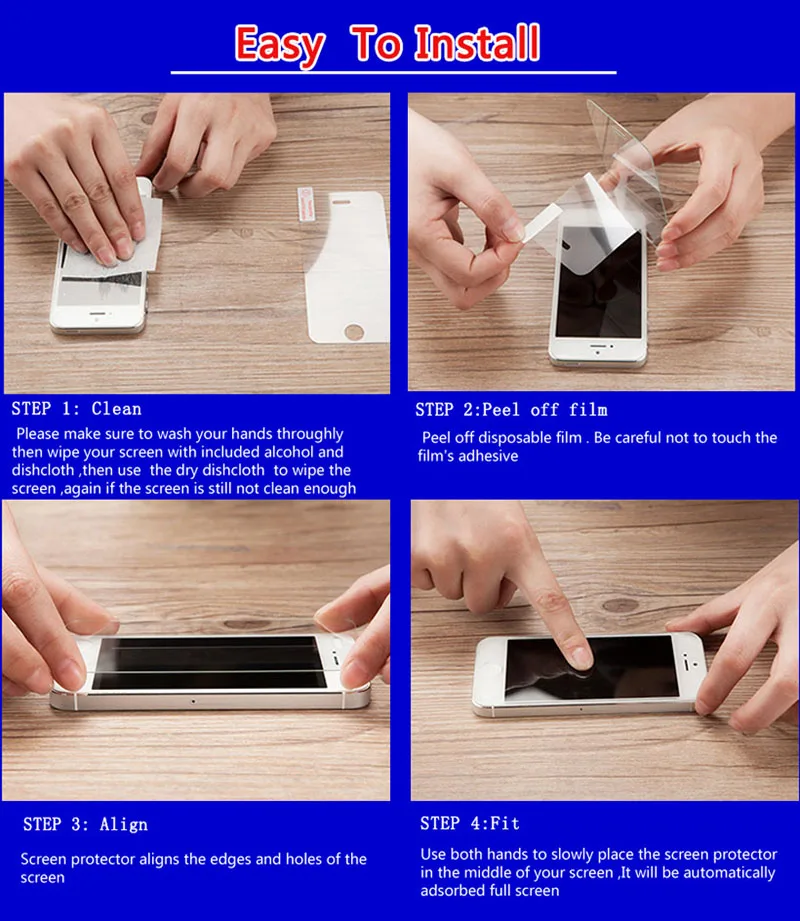 Easy To Install

STEP 1: Clean

Please make sure to wash your hands throughly then wipe your screen with included alcohol and dishcloth ,then use the dry dishcloth to wipe the screen ,again if the screen is still not clean enough

STEP 2:Peel off film

Peel off disposable film . Be careful not to touch the film's adhesive

STEP 3: Align

Screen protector aligns the edges and holes of the screen

STEP 4:Fit

Use both hands to slowly place the screen protector in the middle of your screen ,It will be automatically adsorbed full screen