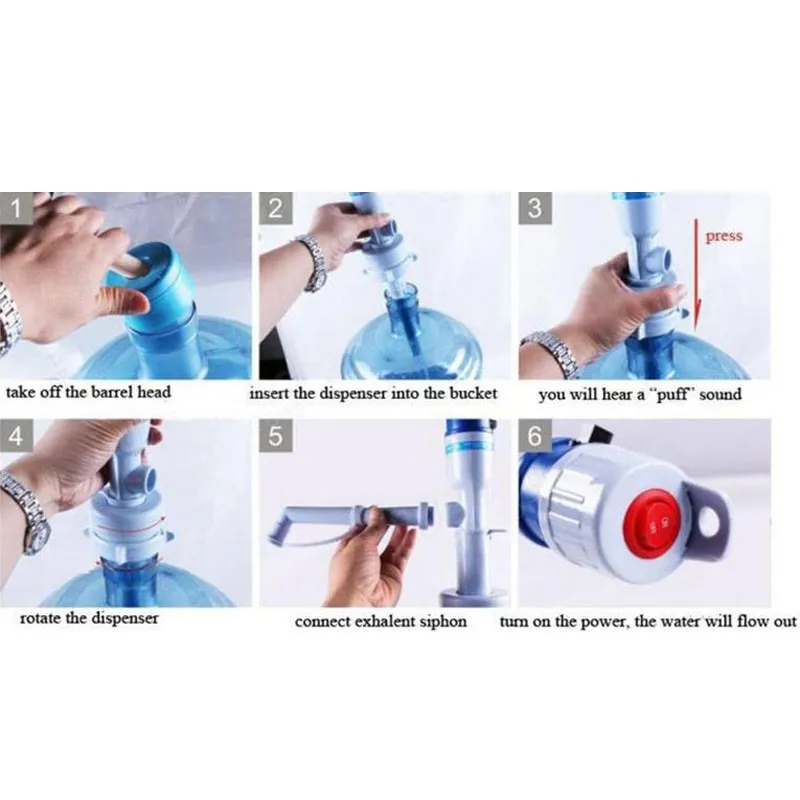 1

take off the barrel head

2

insert the dispenser into the bucket

3

press

you will hear a "puff" sound

4

rotate the dispenser

5

connect exhalent siphon

6

turn on the power, the water will flow out