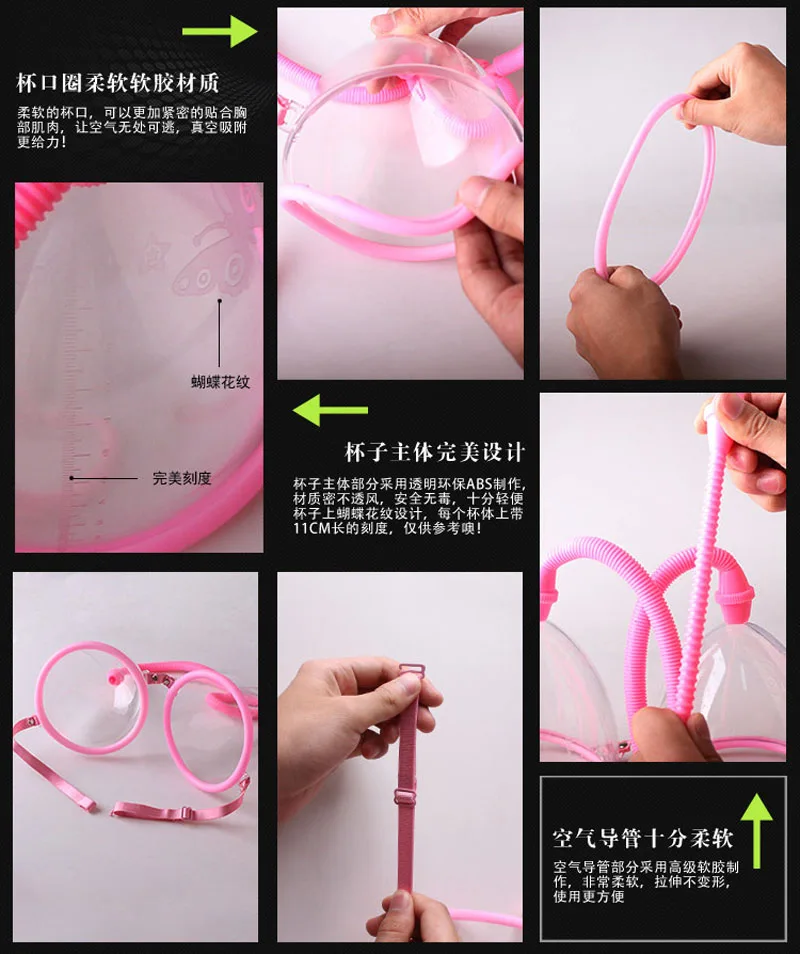 杯口圈柔软软胶材质

柔软的杯口，可以更加紧密的贴合胸部肌肉，让空气无处可逃，真空吸附更给力！

蝴蝶花纹

完美刻度

杯子主体完美设计

杯子主体部分采用透明环保ABS制作，材质密不透风，安全无毒，十分轻便杯子上蝴蝶花纹设计，每个杯体上带11CM长的刻度，仅供参考噢！

空气导管十分柔软

空气导管部分采用高级软胶制作，非常柔软，拉伸不变形，使用更方便