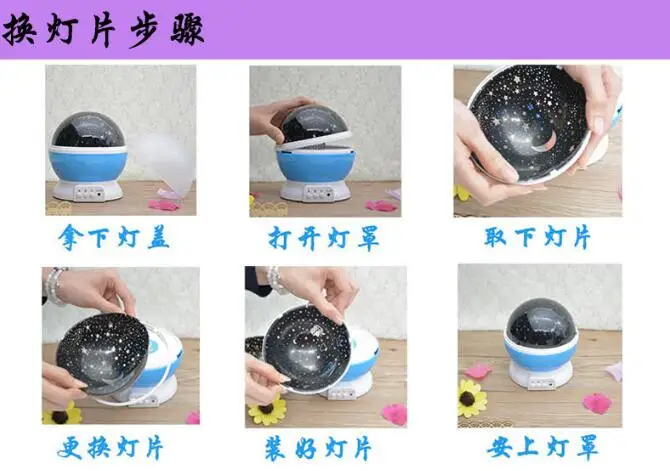 换灯片步骤

拿下灯盖

打开灯罩

取下灯片

更换灯片

装好灯片

安上灯罩