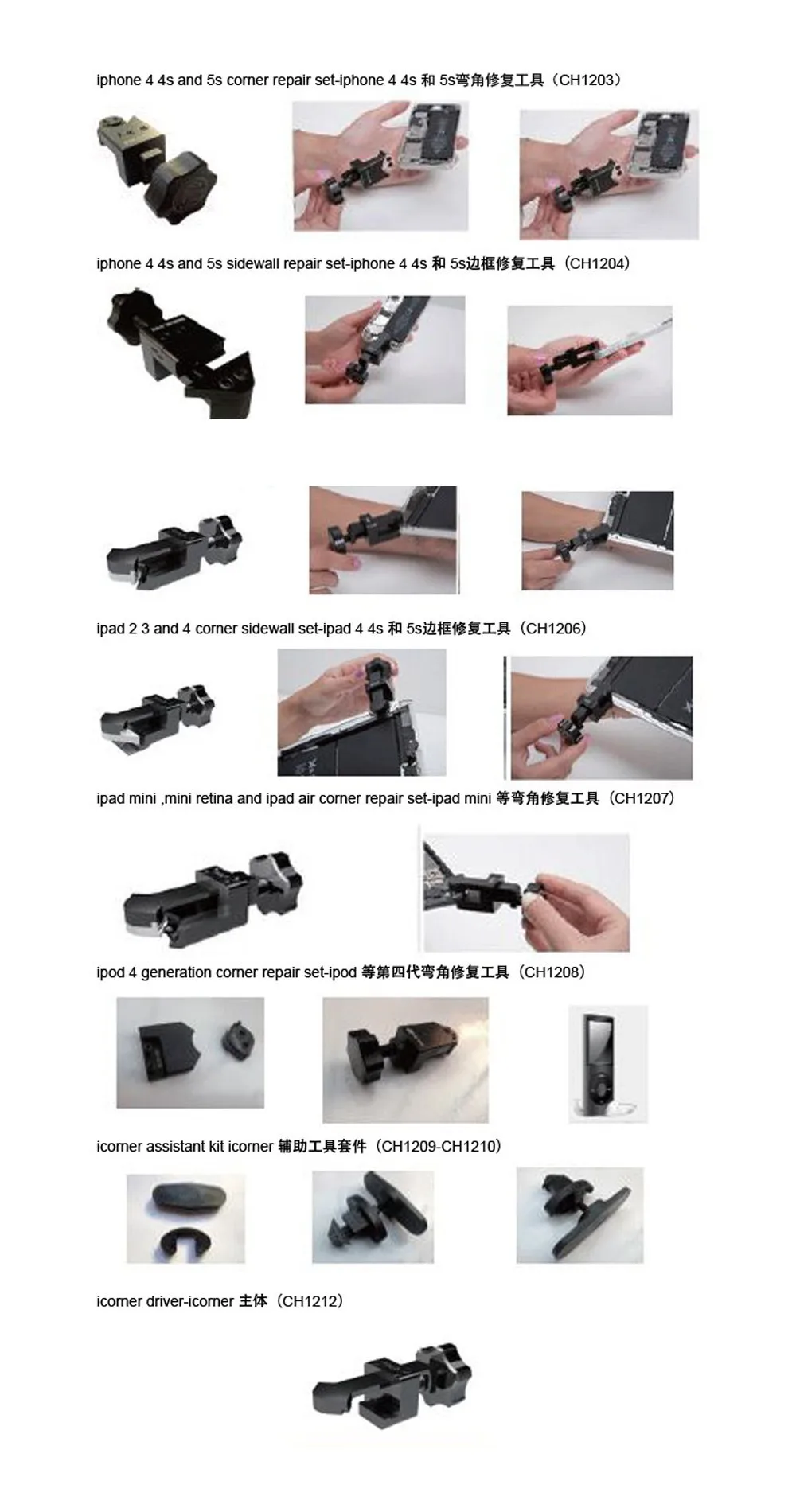 iphone 4 4s and 5s corner repair set-iphone 4 4s 和 5s弯角修复工具（CH1203）

iphone 4 4s and 5s sidewall repair set-iphone 4 4s 和 5s边框修复工具（CH1204）

ipad 2 3 and 4 corner sidewall set-ipad 4 4s 和 5s边框修复工具（CH1206）

ipad mini ,mini retina and ipad air corner repair set-ipad mini 等弯角修复工具（CH1207）

ipod 4 generation corner repair set-ipod 等第四代弯角修复工具（CH1208）

icorner assistant kit icorner 辅助工具套件（CH1209-CH1210）

icorner driver-icorner 主体（CH1212）