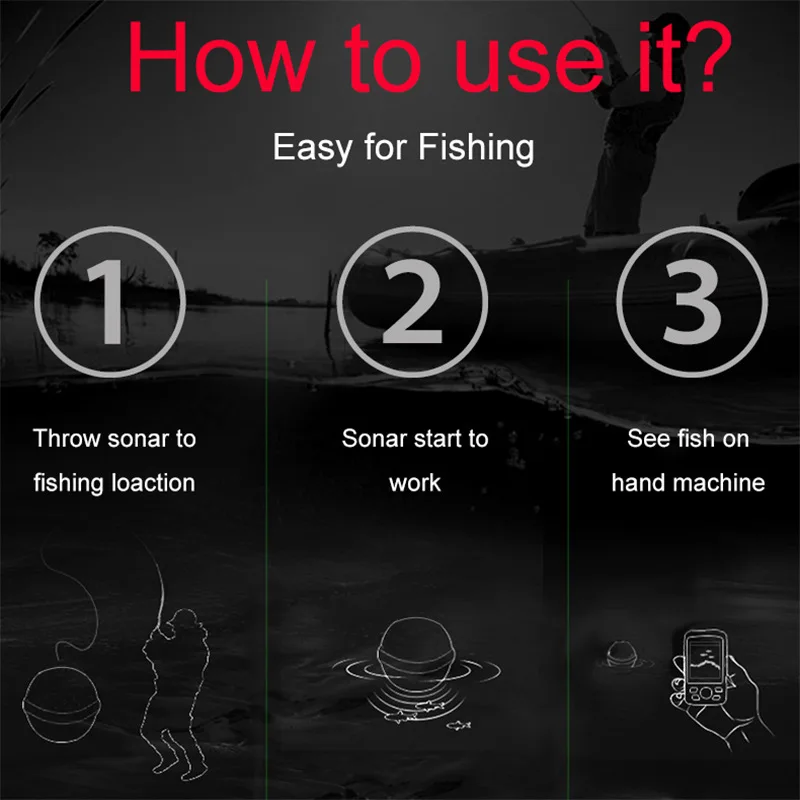 How to use it?

Easy for Fishing

1

Throw sonar to fishing loaction

2

Sonar start to work

3

See fish on hand machine