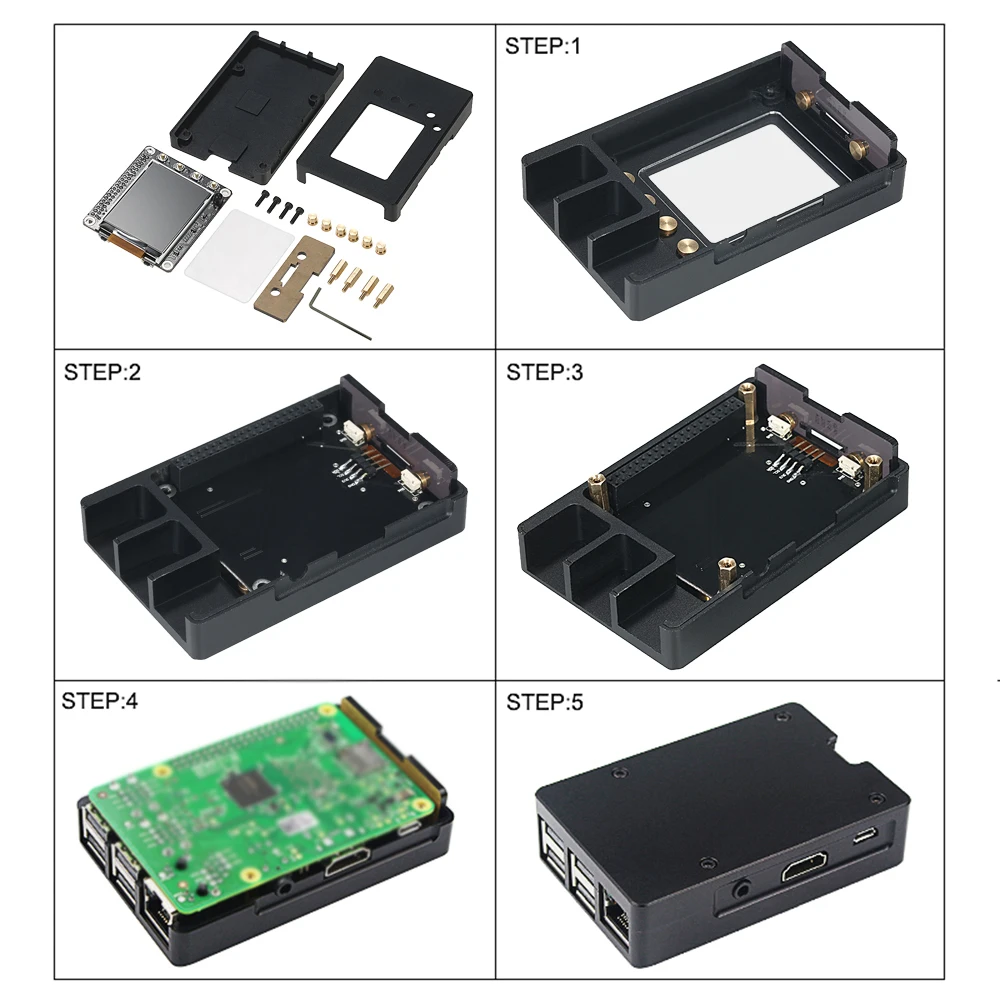 STEP:1

STEP:2

STEP:3

STEP:4

STEP:5