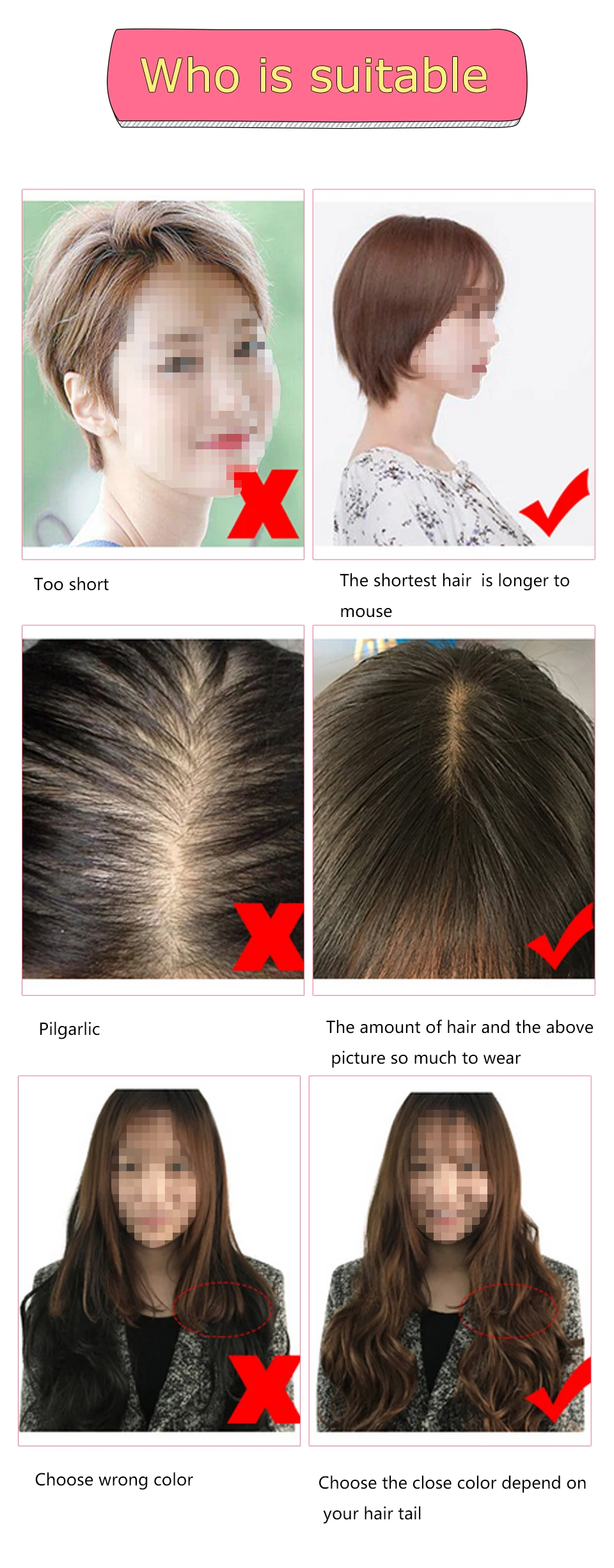 Who is suitable

Too short

The shortest hair is longer to mouse

Pilgarlic

The amount of hair and the above picture so much to wear

Choose wrong color

Choose the close color depend on your hair tail