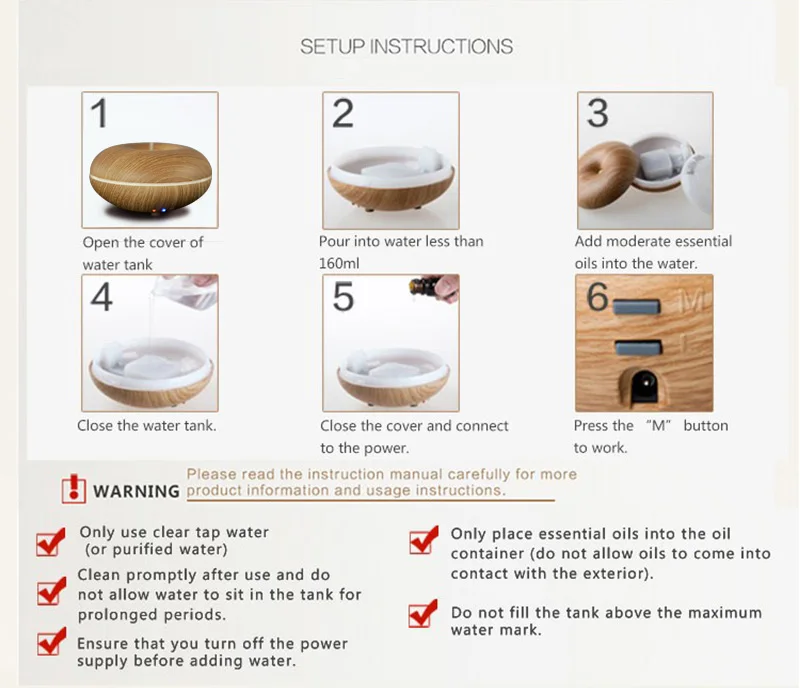 SETUP INSTRUCTIONS

1
Open the cover of water tank

2
Pour into water less than 160ml

3
Add moderate essential oils into the water.

4
Close the water tank.

5
Close the cover and connect to the power.

6
M
Press the "M" button to work.

WARNING
Please read the instruction manual carefully for more product information and usage instructions.

Only use clear tap water (or purified water)

Clean promptly after use and do not allow water to sit in the tank for prolonged periods.

Ensure that you turn off the power supply before adding water.

Only place essential oils into the oil container (do not allow oils to come into contact with the exterior).

Do not fill the tank above the maximum water mark.