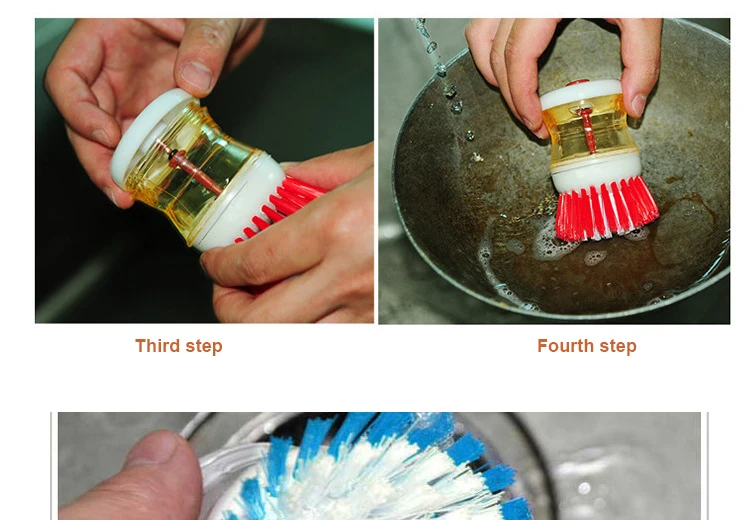 Third step

Fourth step