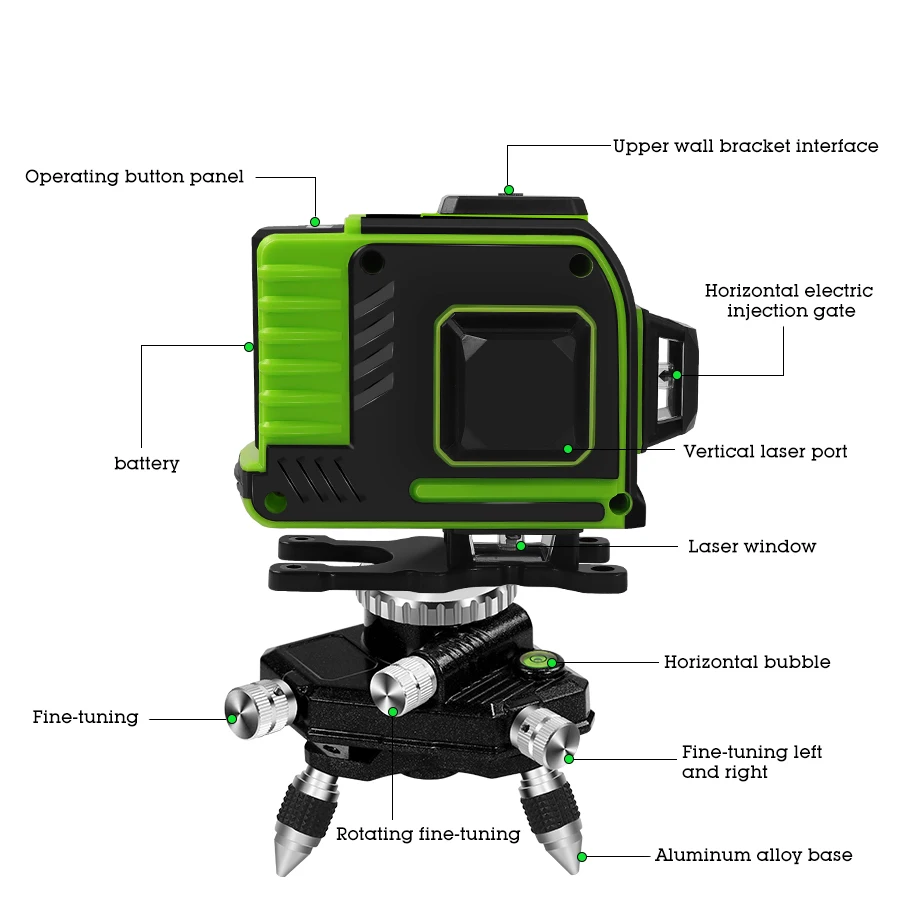 Upper wall bracket interface
Operating button panel
Horizontal electric injection gate
battery
Vertical laser port
Laser window
Horizontal bubble
Fine-tuning
Fine-tuning left and right
Rotating fine-tuning
Aluminum alloy base