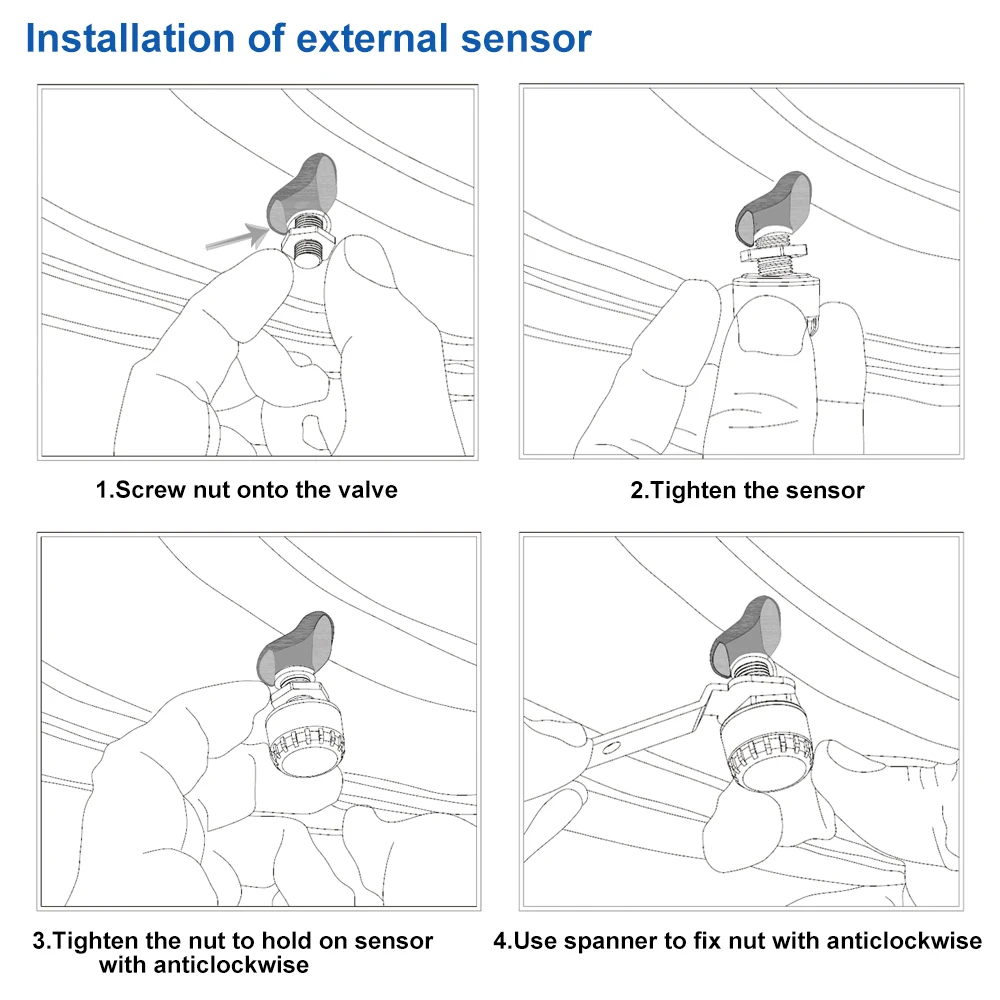 Installation of external sensor

1.Screw nut onto the valve

2.Tighten the sensor

3.Tighten the nut to hold on sensor with anticlockwise

4.Use spanner to fix nut with anticlockwise