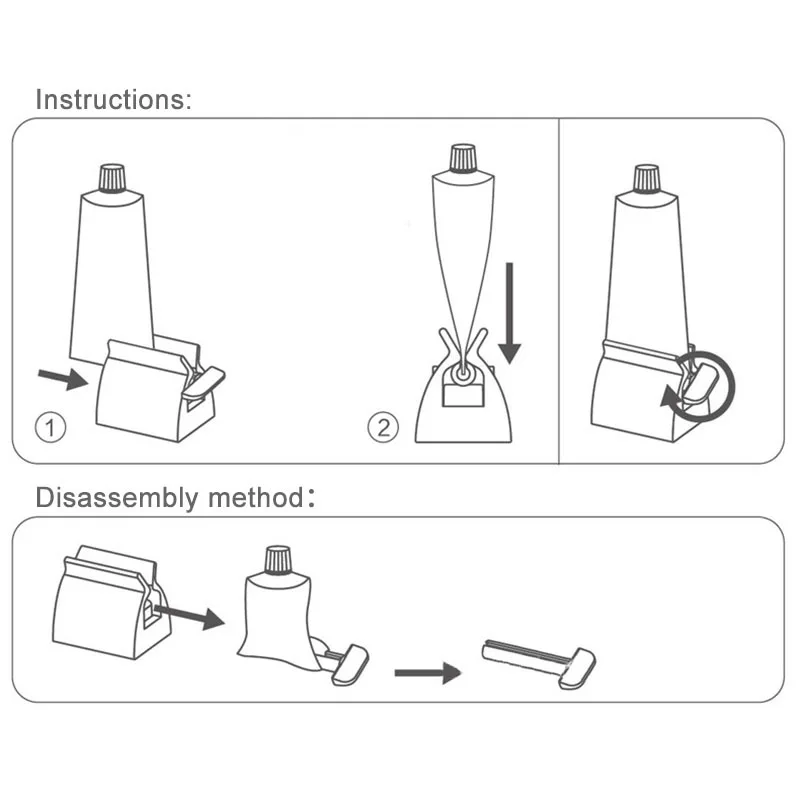 Instructions:

①

②

Disassembly method: