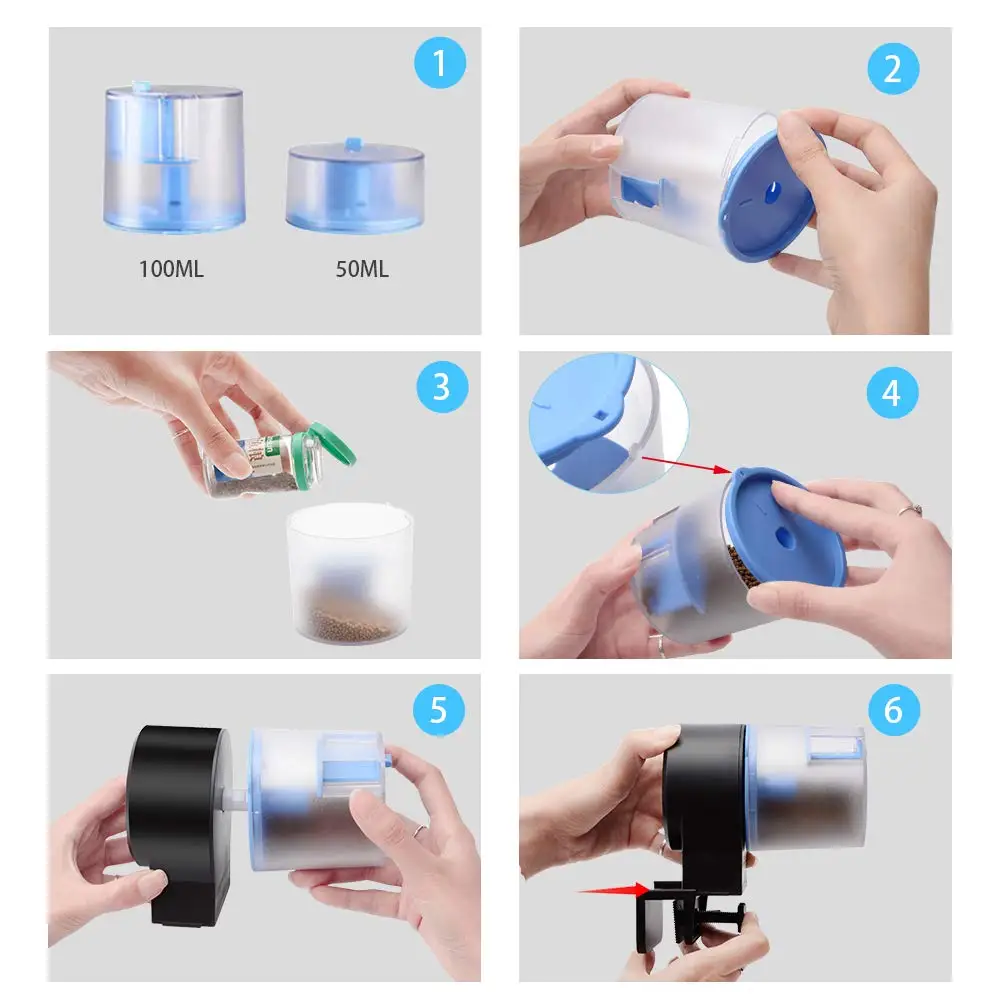 1

100ML

50ML

2

3

4

5

6