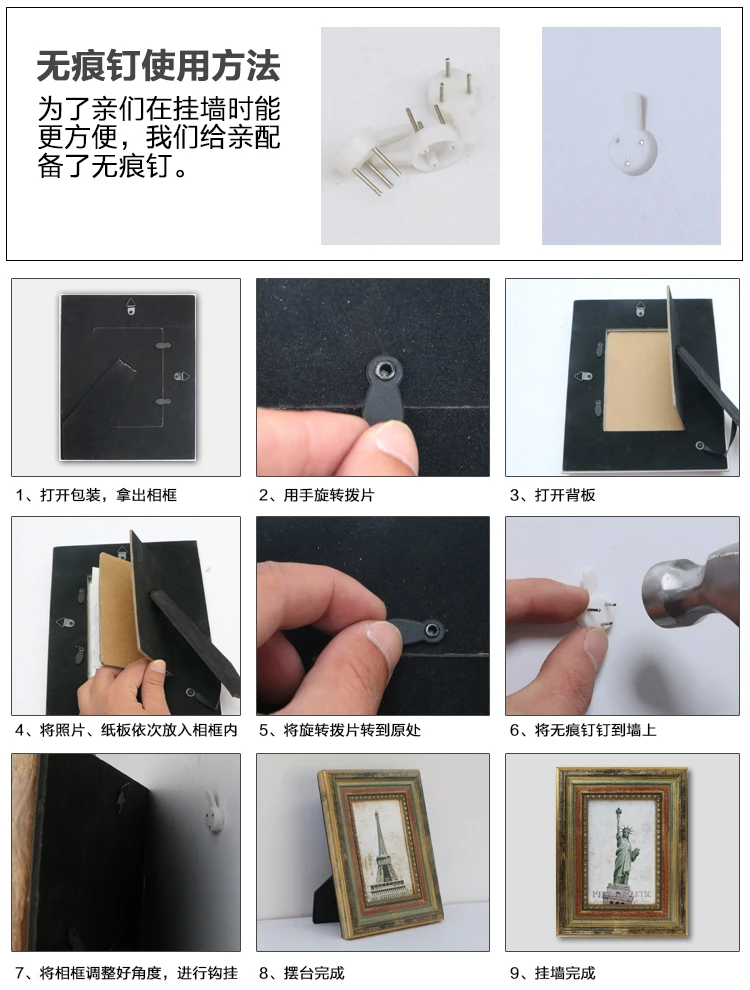 无痕钉使用方法

为了亲们在挂墙时能更方便，我们给亲配备了无痕钉。

1、打开包装，拿出相框

2、用手旋转拨片

3、打开背板

4、将照片、纸板依次放入相框内

5、将旋转拨片转到原处

6、将无痕钉钉到墙上

7、将相框调整好角度，进行钩挂

8、摆台完成

9、挂墙完成