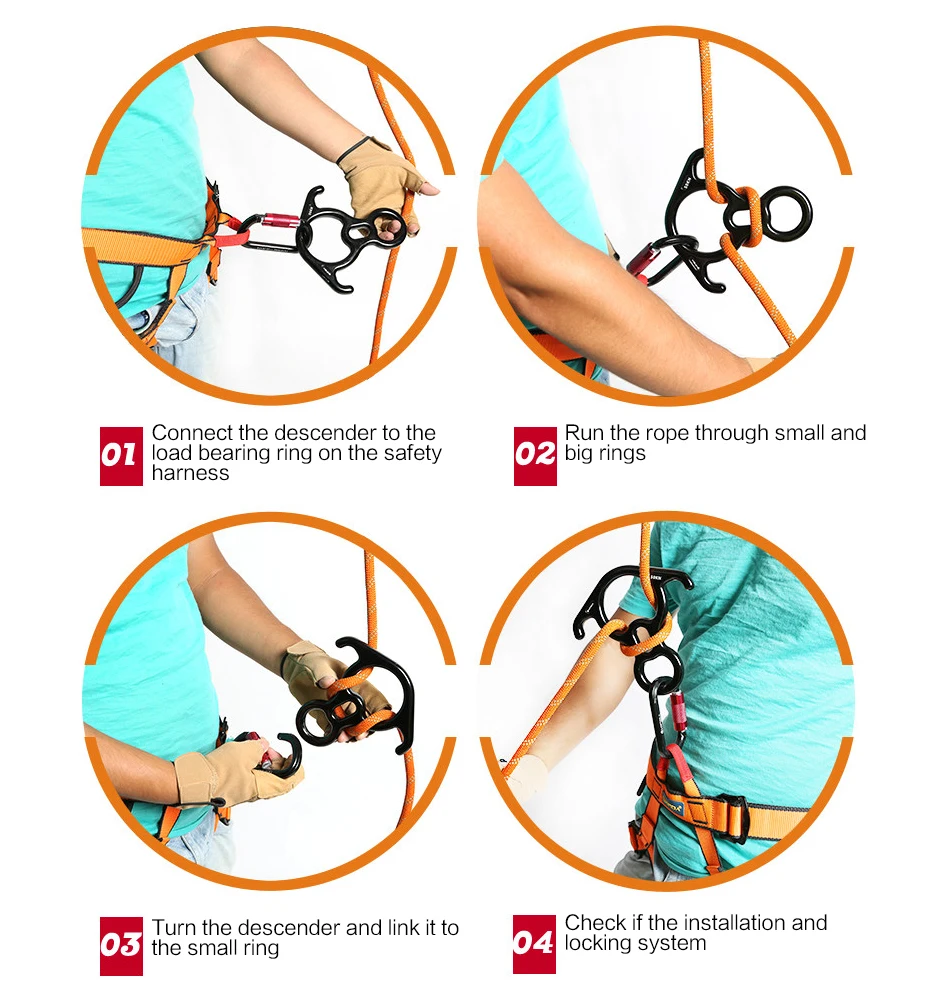 01 Connect the descender to the load bearing ring on the safety harness

02 Run the rope through small and big rings

03 Turn the descender and link it to the small ring

04 Check if the installation and locking system