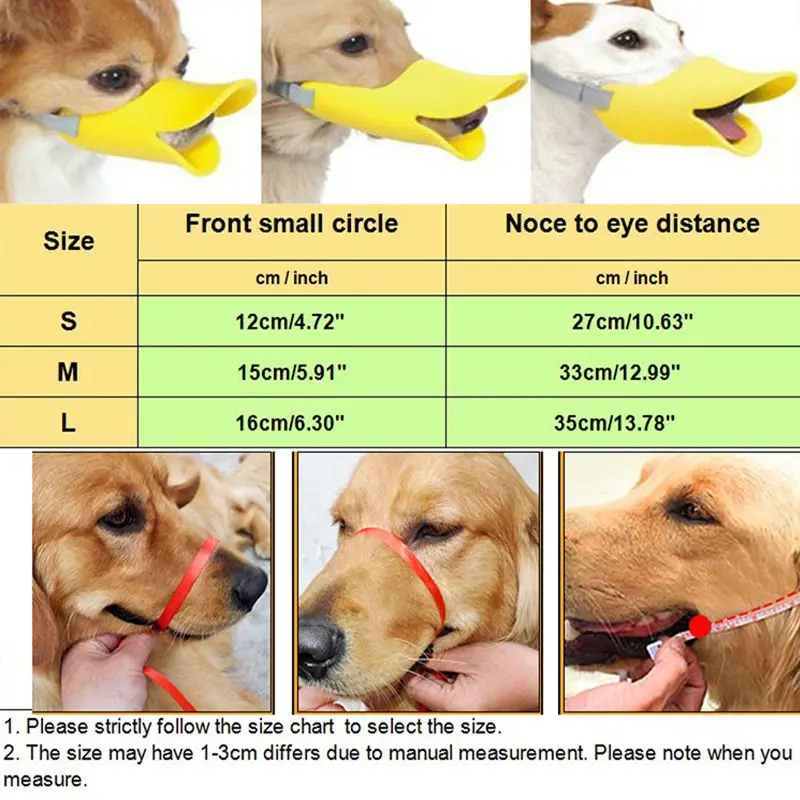 | Size | Front small circle | Noce to eye distance |
|---|---|---|
| | cm / inch | cm / inch |
| S | 12cm/4.72" | 27cm/10.63" |
| M | 15cm/5.91" | 33cm/12.99" |
| L | 16cm/6.30" | 35cm/13.78" |

1. Please strictly follow the size chart to select the size.
2. The size may have 1-3cm differs due to manual measurement. Please note when you measure.