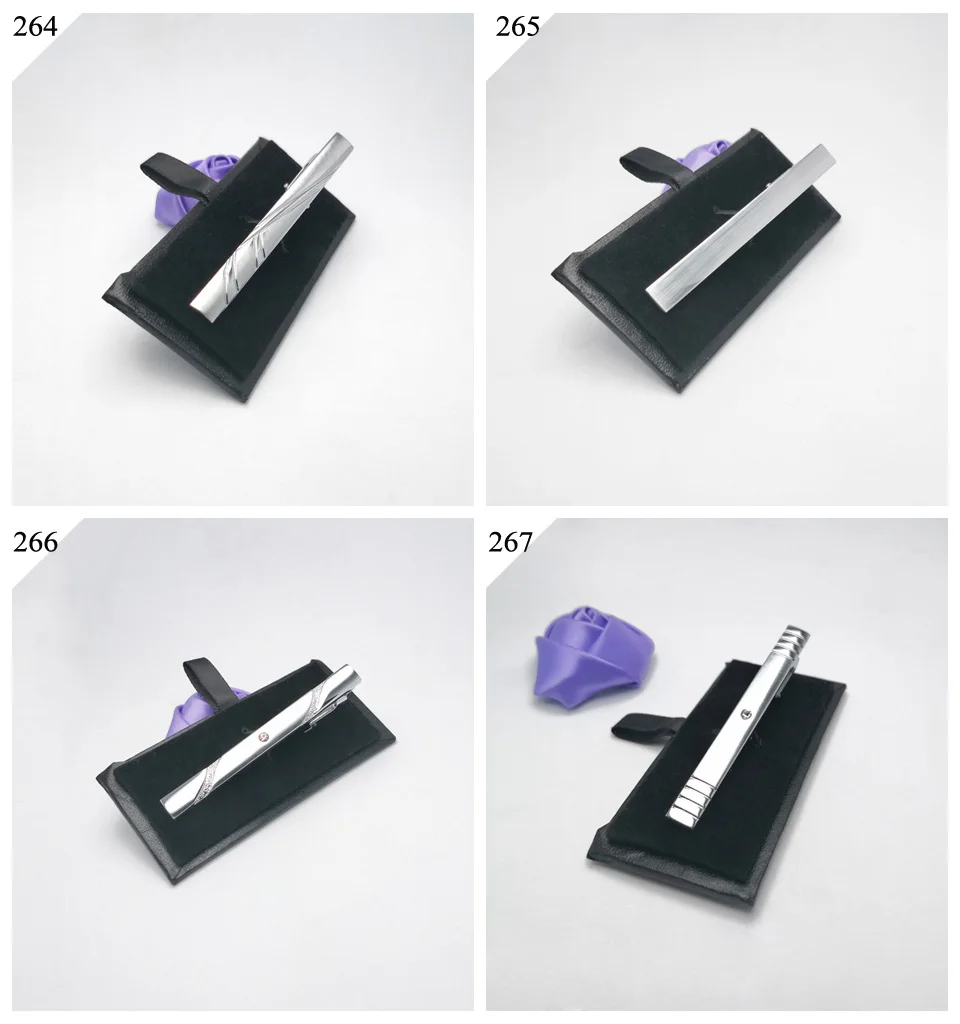 264

265

266

267