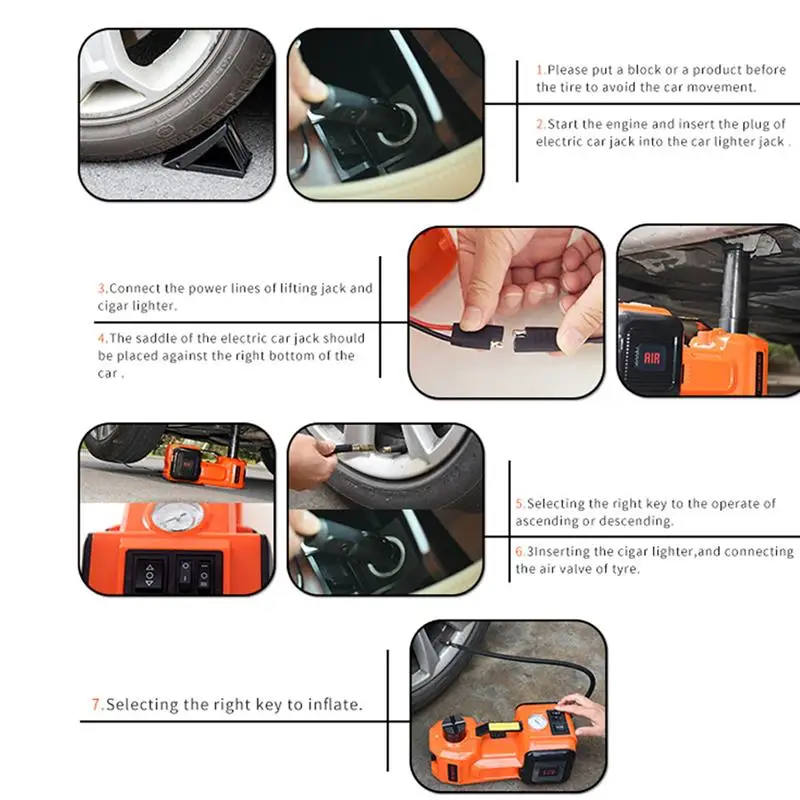 1.Please put a block or a product before the tire to avoid the car movement.

2.Start the engine and insert the plug of electric car jack into the car lighter jack .

3.Connect the power lines of lifting jack and cigar lighter.

4.The saddle of the electric car jack should be placed against the right bottom of the car .

AIR

5.Selecting the right key to the operate of ascending or descending.

6.3Inserting the cigar lighter,and connecting the air valve of tyre.

7.Selecting the right key to inflate.