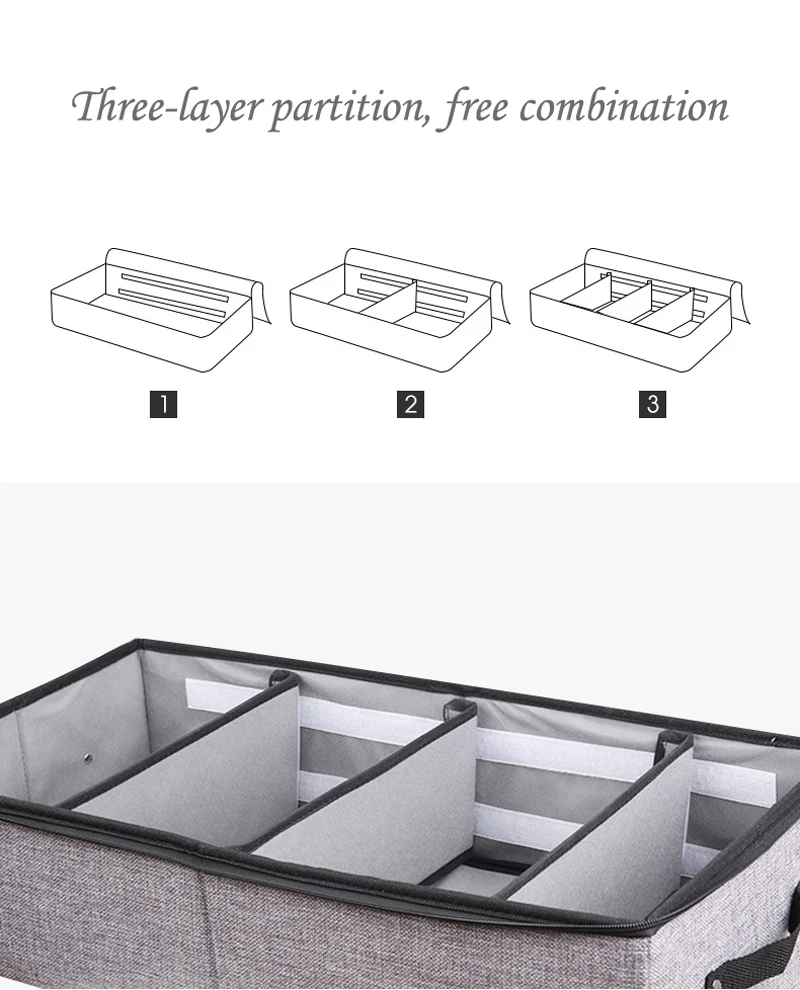 Three-layer partition, free combination

1

2

3