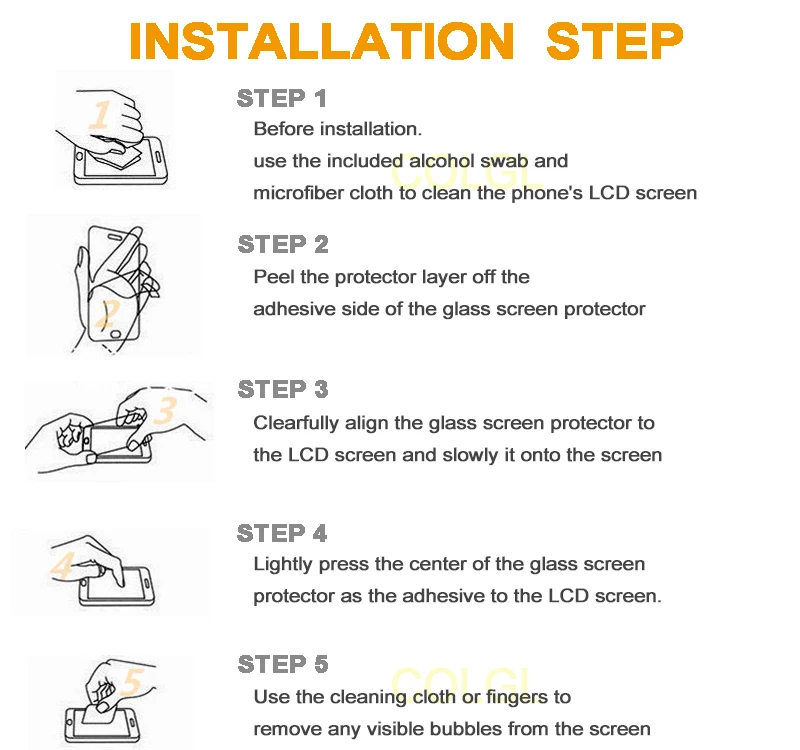 INSTALLATION STEP

1

STEP 1
Before installation.
use the included alcohol swab and
microfiber cloth to clean the phone's LCD screen

COLGL

2

STEP 2
Peel the protector layer off the
adhesive side of the glass screen protector

3

STEP 3
Clearfully align the glass screen protector to
the LCD screen and slowly it onto the screen

4

STEP 4
Lightly press the center of the glass screen
protector as the adhesive to the LCD screen.

5

STEP 5
Use the cleaning cloth or fingers to
remove any visible bubbles from the screen

COLGL