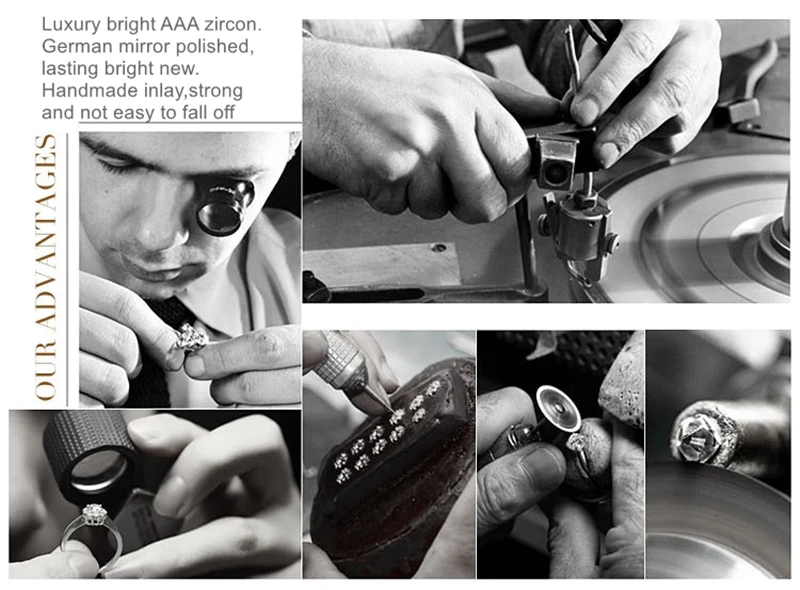 Luxury bright AAA zircon. German mirror polished, lasting bright new. Handmade inlay,strong and not easy to fall off

OUR ADVANTAGES