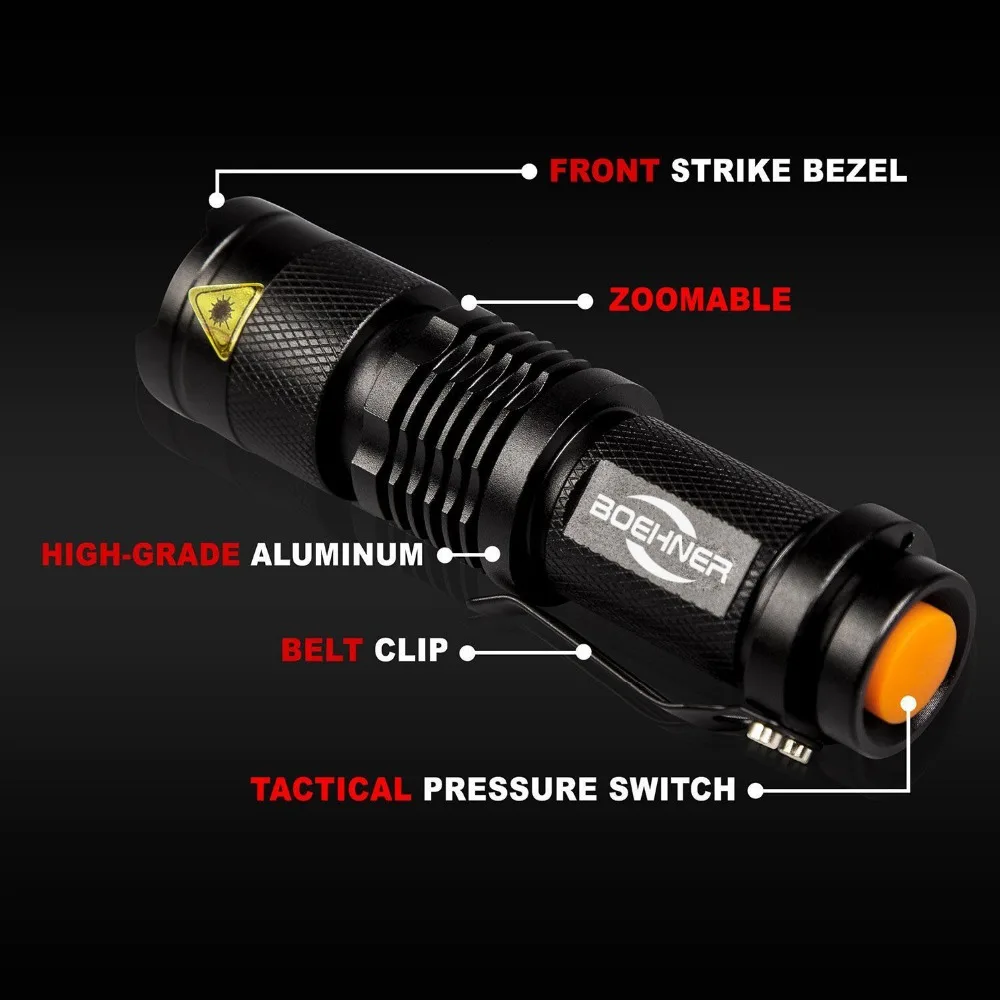 FRONT STRIKE BEZEL

ZOOMABLE

BOEHNER

HIGH-GRADE ALUMINUM

BELT CLIP

TACTICAL PRESSURE SWITCH