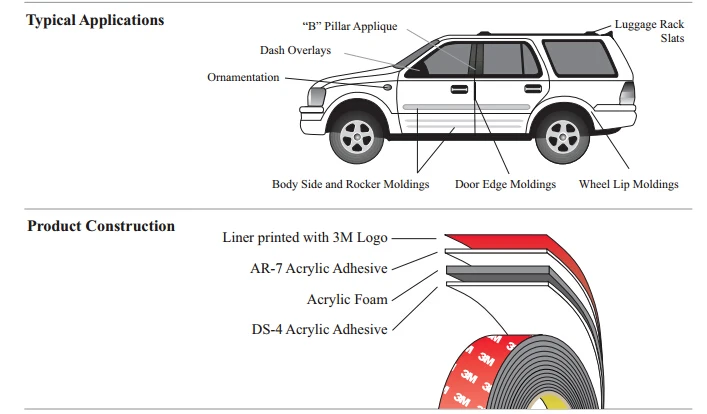 Typical Applications

"B" Pillar Applique

Luggage Rack Slats

Dash Overlays

Ornamentation

Body Side and Rocker Moldings

Door Edge Moldings

Wheel Lip Moldings

Product Construction

Liner printed with 3M Logo

AR-7 Acrylic Adhesive

Acrylic Foam

DS-4 Acrylic Adhesive

3M 3M 3M 3M