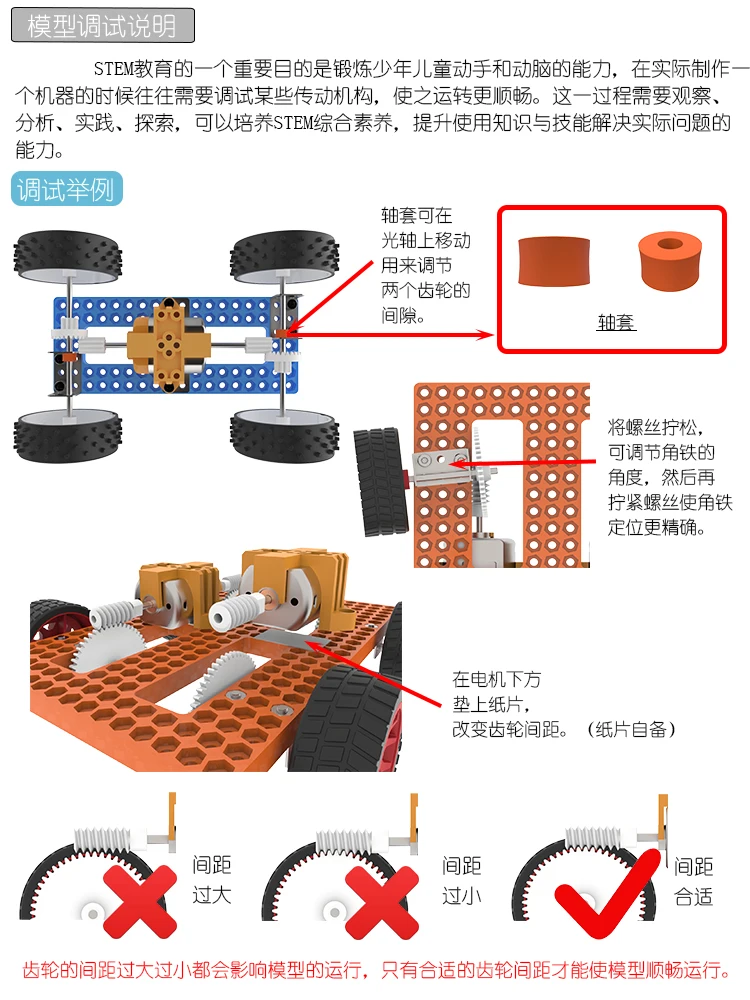 模型调试说明

STEM教育的一个重要目的是锻炼少年儿童动手和动脑的能力，在实际制作一个机器的时候往往需要调试某些传动机构，使之运转更顺畅。这一过程需要观察、分析、实践、探索，可以培养STEM综合素养，提升使用知识与技能解决实际问题的能力。

调试举例

轴套可在光轴上移动用来调节两个齿轮的间隙。

轴套

将螺丝拧松，可调节角铁的角度，然后再拧紧螺丝使角铁定位更精确。

在电机下方垫上纸片，改变齿轮间距。（纸片自备）

间距过大

间距过小

间距合适

齿轮的间距过大过小都会影响模型的运行，只有合适的齿轮间距才能使模型顺畅运行。