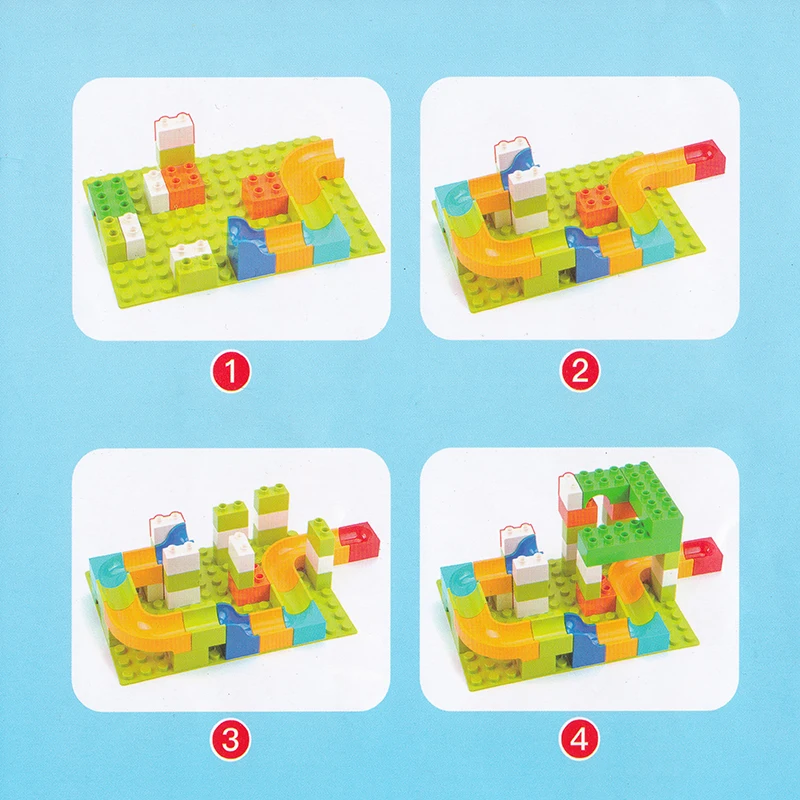 1

2

3

4