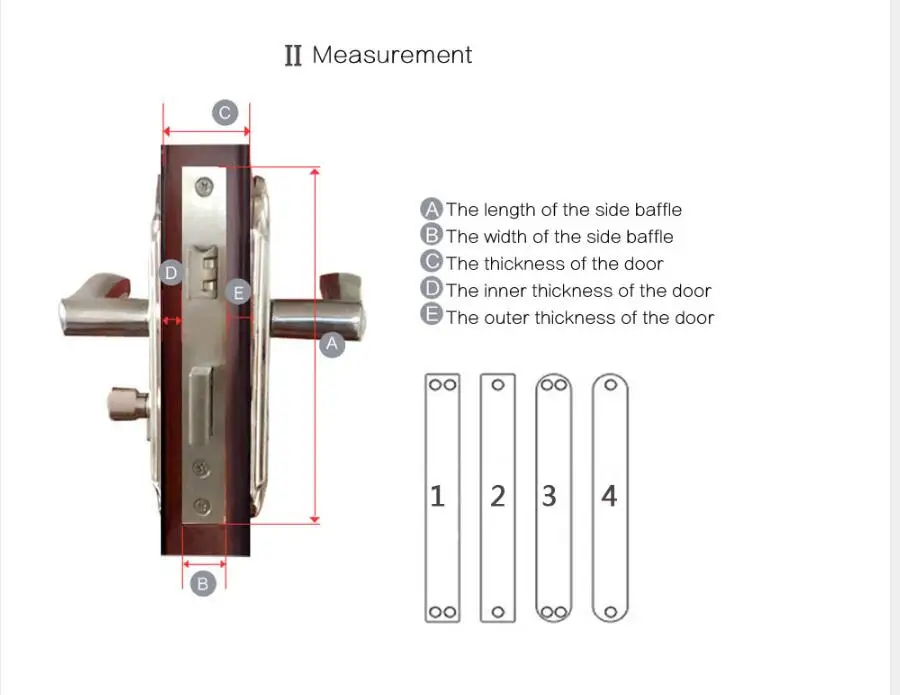 II Measurement

C

D

E

A

B

A The length of the side baffle
B The width of the side baffle
C The thickness of the door
D The inner thickness of the door
E The outer thickness of the door

1 2 3 4