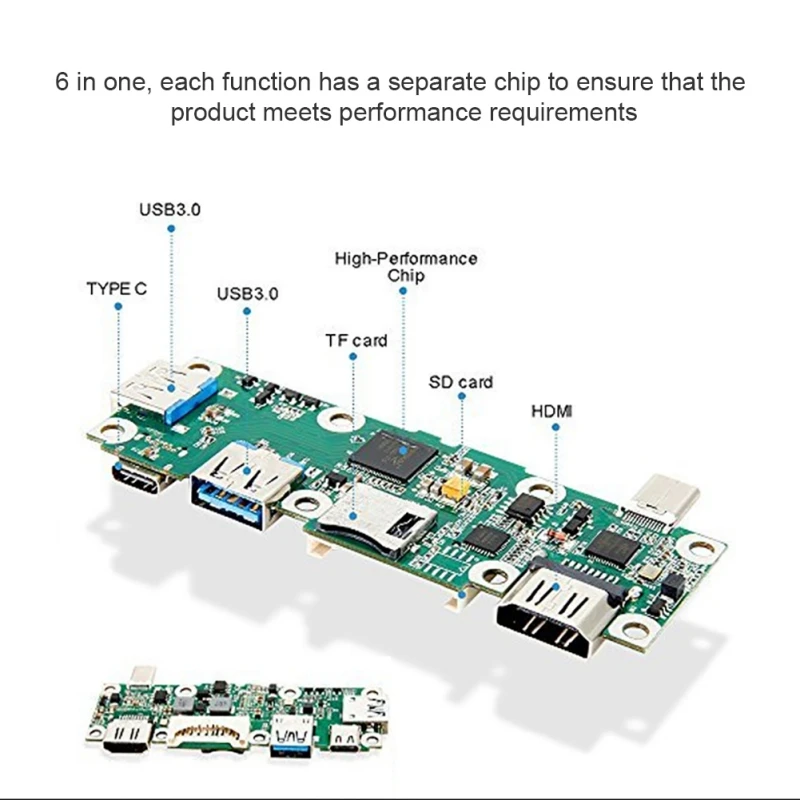 6 in one, each function has a separate chip to ensure that the product meets performance requirements

USB3.0

High-Performance Chip

TYPE C

USB3.0

TF card

SD card

HDMI