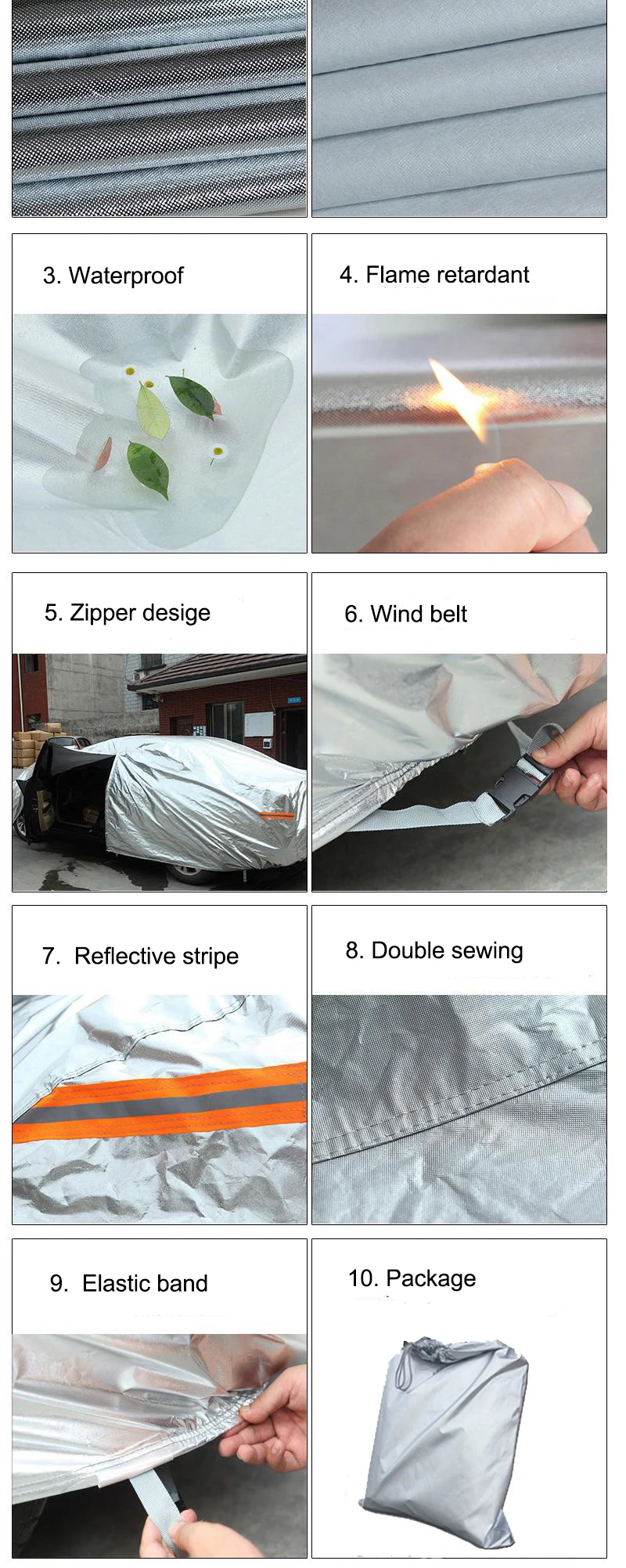 3. Waterproof

4. Flame retardant

5. Zipper desige

6. Wind belt

7. Reflective stripe

8. Double sewing

9. Elastic band

10. Package