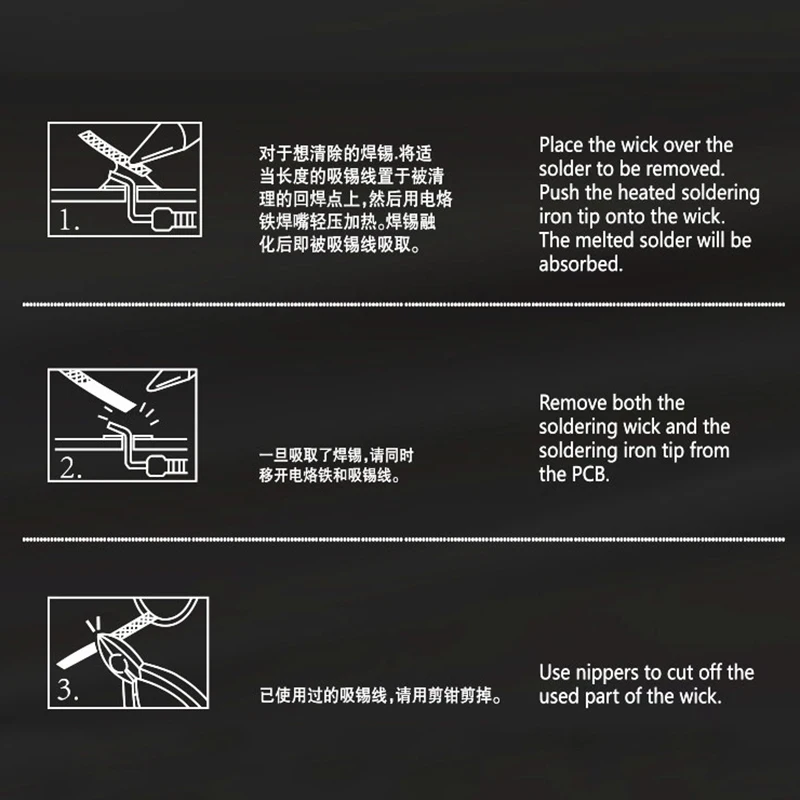 1.

对于想清除的焊锡.将适当长度的吸锡线置于被清理的回焊点上,然后用电烙铁焊嘴轻压加热。焊锡融化后即被吸锡线吸取。

Place the wick over the solder to be removed. Push the heated soldering iron tip onto the wick. The melted solder will be absorbed.

2.

一旦吸取了焊锡,请同时移开电烙铁和吸锡线。

Remove both the soldering wick and the soldering iron tip from the PCB.

3.

已使用过的吸锡线,请用剪钳剪掉。

Use nippers to cut off the used part of the wick.