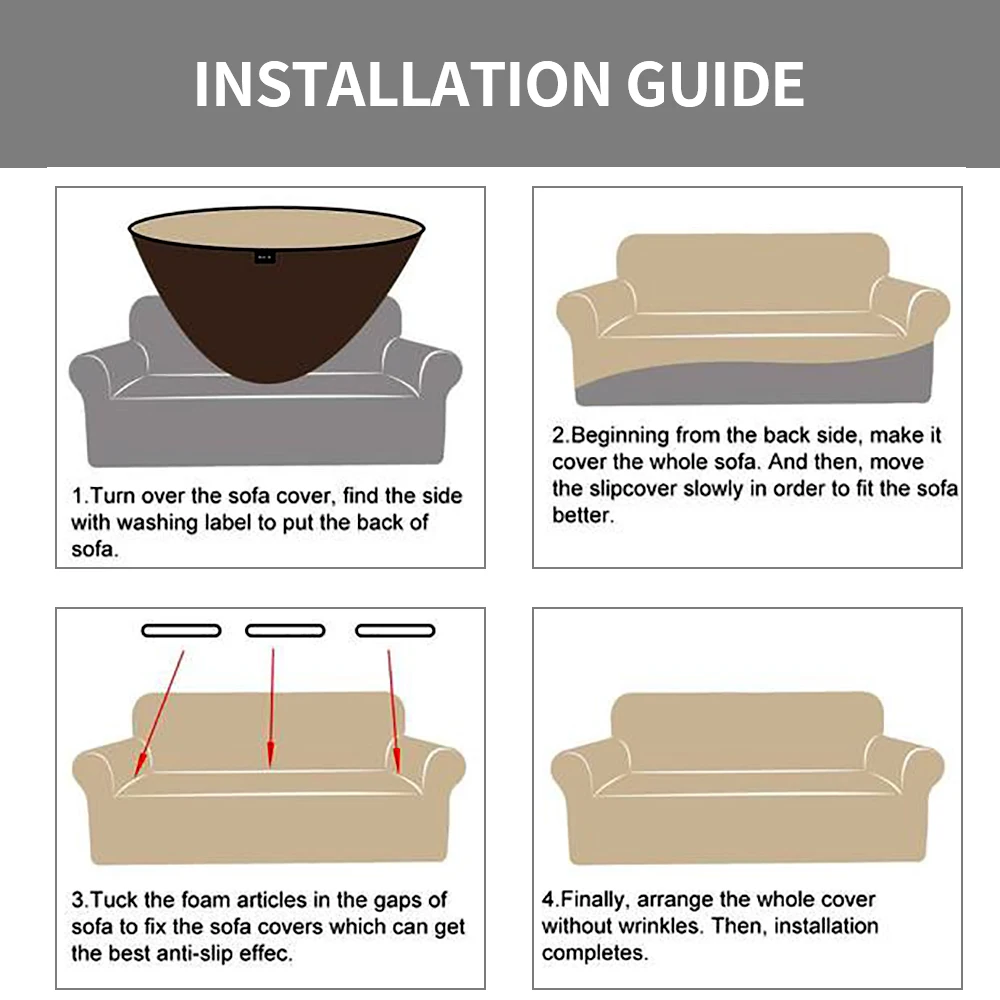 INSTALLATION GUIDE

1.Turn over the sofa cover, find the side with washing label to put the back of sofa.

2.Beginning from the back side, make it cover the whole sofa. And then, move the slipcover slowly in order to fit the sofa better.

3.Tuck the foam articles in the gaps of sofa to fix the sofa covers which can get the best anti-slip effec.

4.Finally, arrange the whole cover without wrinkles. Then, installation completes.