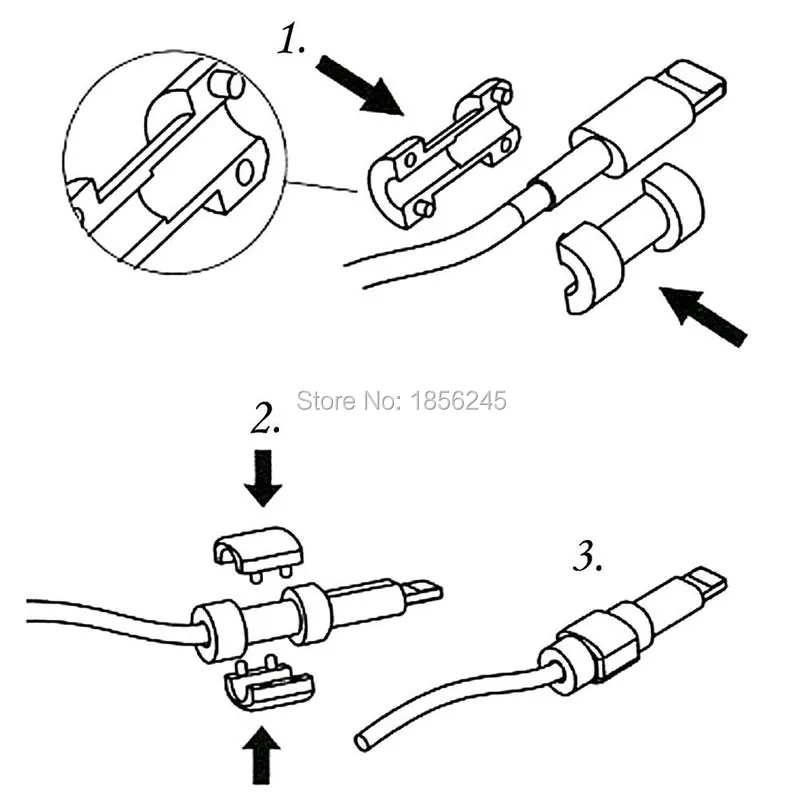 1.

Store No: 1856245

2.

3.