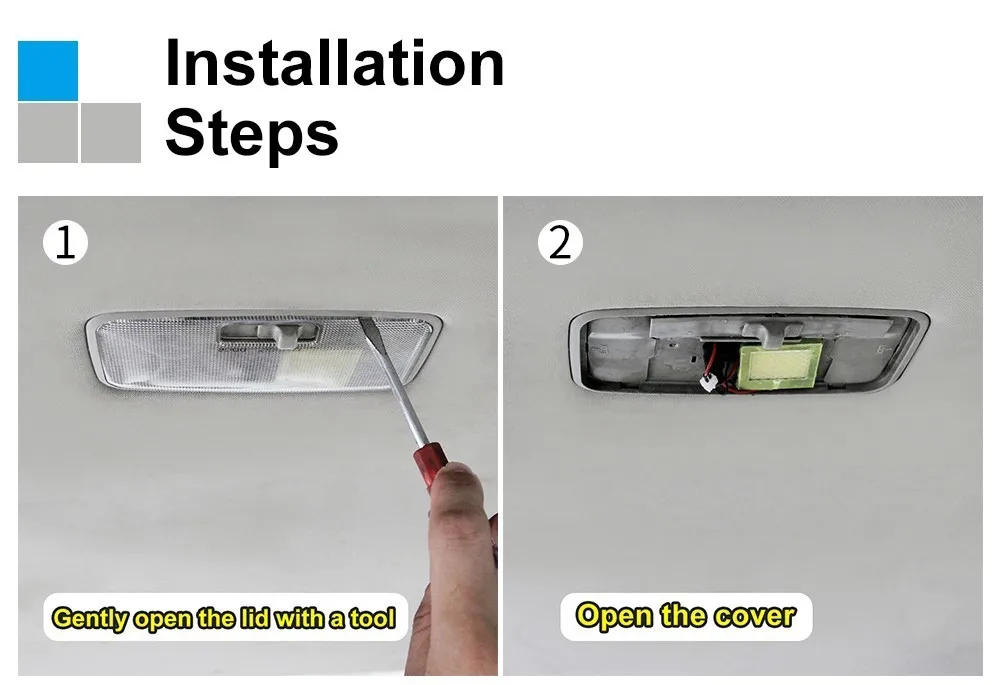 Installation Steps

1

Gently open the lid with a tool

2

Open the cover