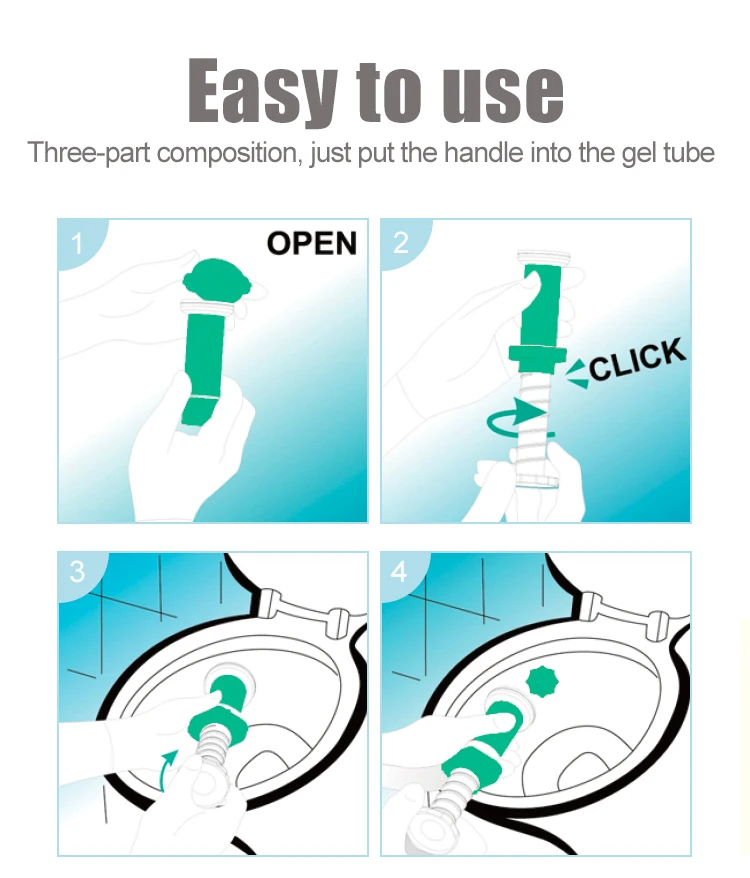 Easy to use

Three-part composition, just put the handle into the gel tube

1

OPEN

2

CLICK

3

4