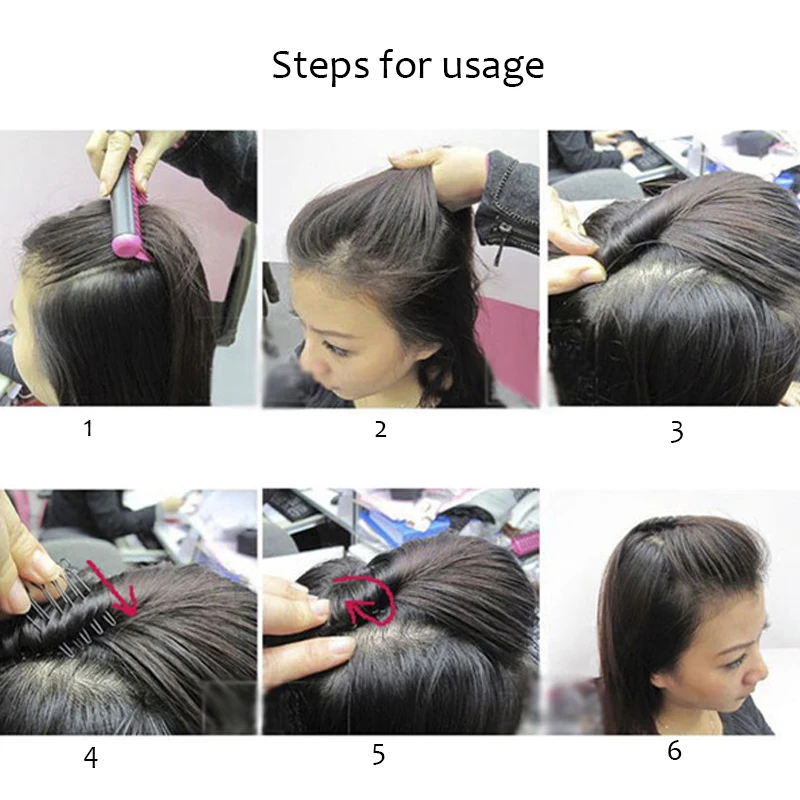 Steps for usage

1

2

3

4

5

6