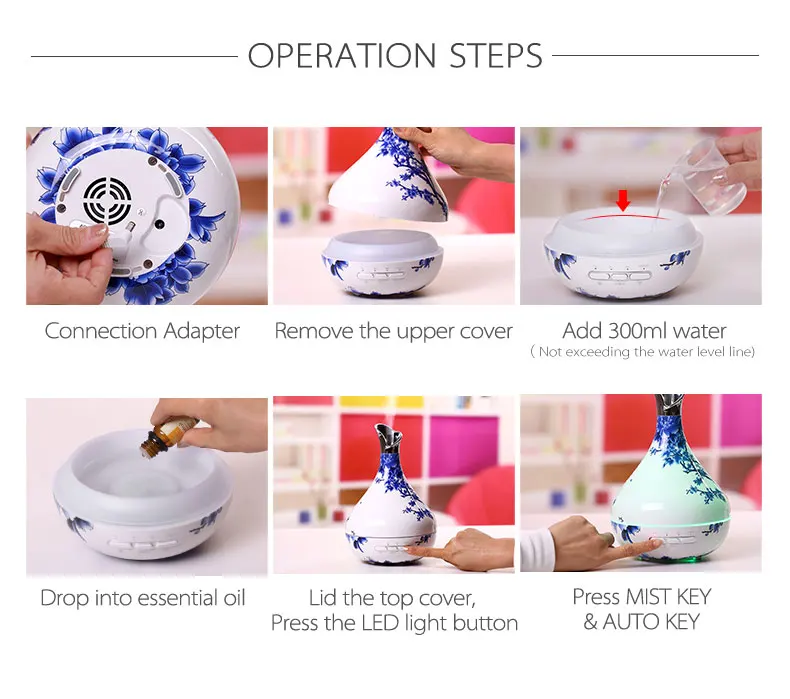 OPERATION STEPS

Connection Adapter

Remove the upper cover

Add 300ml water
( Not exceeding the water level line)

Drop into essential oil

Lid the top cover,
Press the LED light button

Press MIST KEY
& AUTO KEY