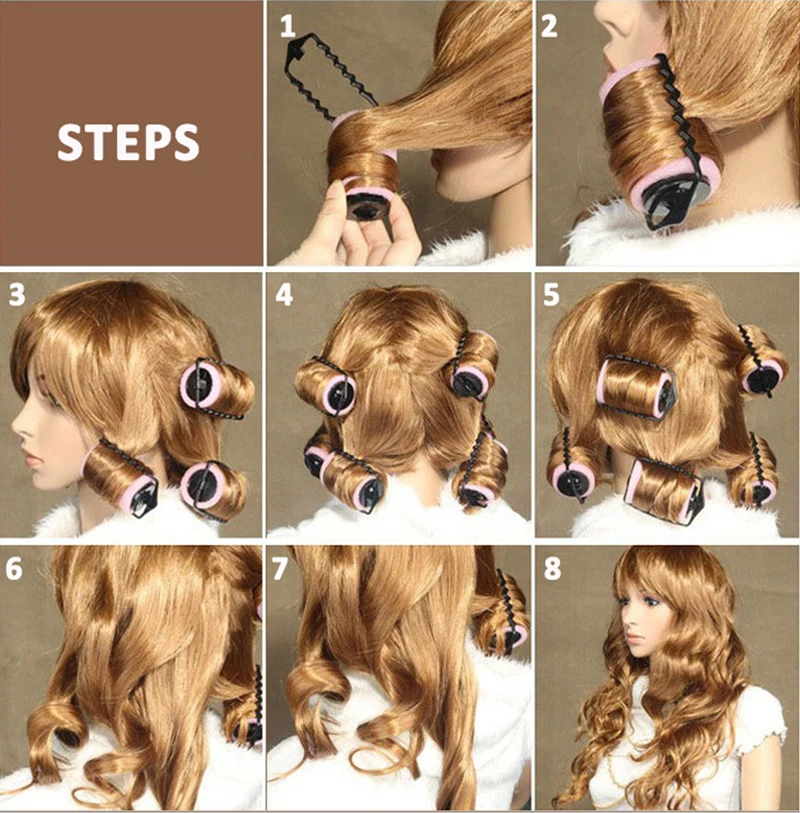 STEPS

1

2

3

4

5

6

7

8