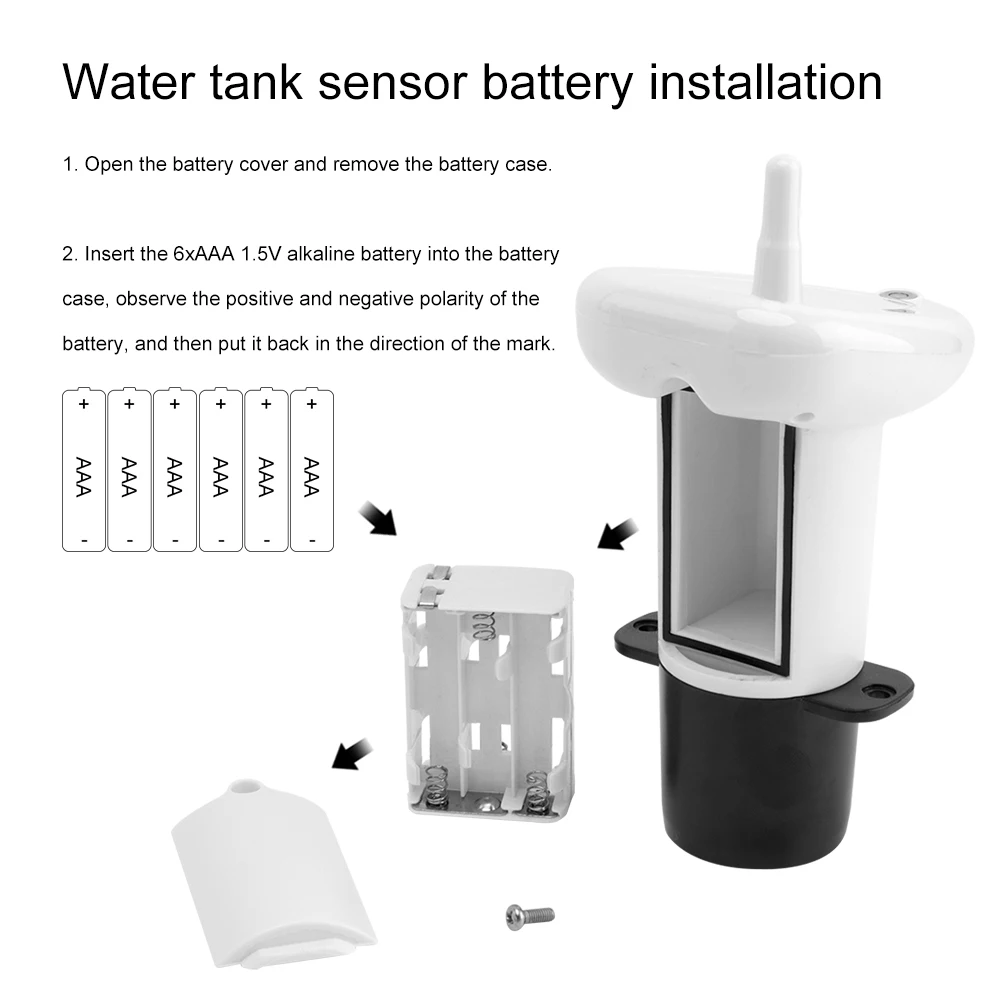 Water tank sensor battery installation

1. Open the battery cover and remove the battery case.

2. Insert the 6xAAA 1.5V alkaline battery into the battery case, observe the positive and negative polarity of the battery, and then put it back in the direction of the mark.

+ AAA -
+ AAA -
+ AAA -
+ AAA -
+ AAA -
+ AAA -