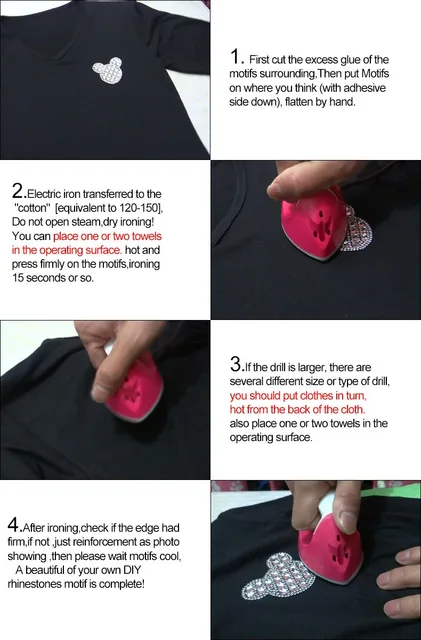 1. First cut the excess glue of the motifs surrounding,Then put Motifs on where you think (with adhesive side down), flatten by hand.

2.Electric iron transferred to the "cotton" [equivalent to 120-150], Do not open steam,dry ironing! You can place one or two towels in the operating surface. hot and press firmly on the motifs,ironing 15 seconds or so.

3.If the drill is larger, there are several different size or type of drill, you should put clothes in turn, hot from the back of the cloth. also place one or two towels in the operating surface.

4.After ironing,check if the edge had firm,if not ,just reinforcement as photo showing ,then please wait motifs cool, A beautiful of your own DIY rhinestones motif is complete!