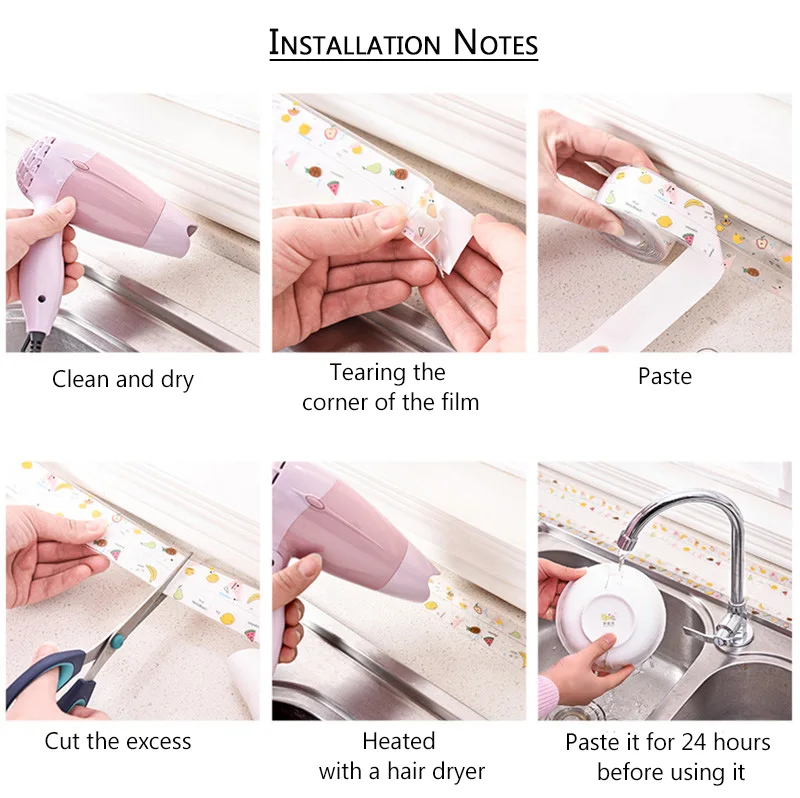 INSTALLATION NOTES

Clean and dry

Tearing the corner of the film

Paste

Cut the excess

Heated with a hair dryer

Paste it for 24 hours before using it