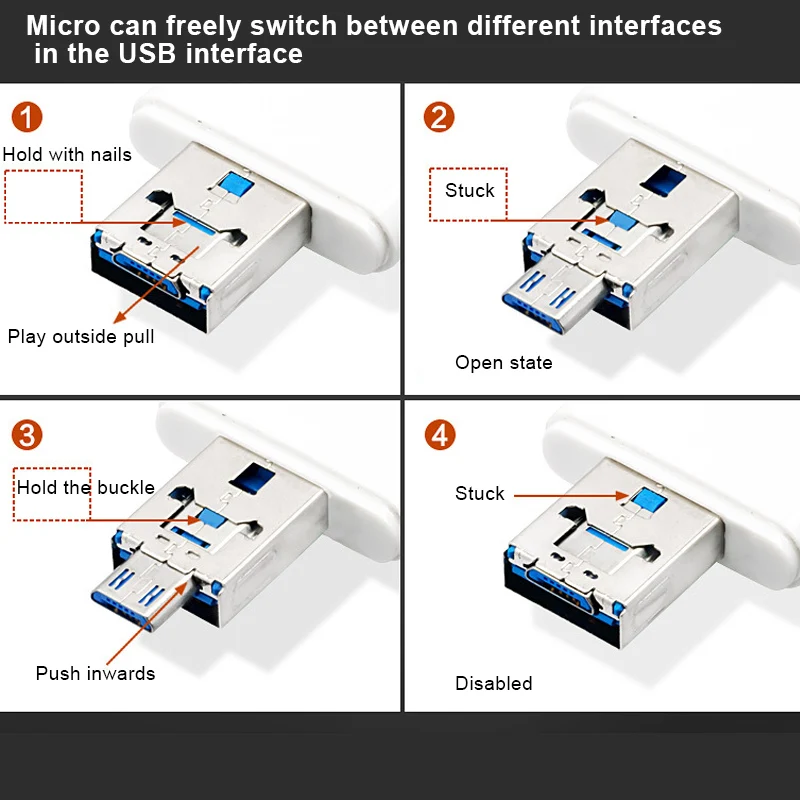 Micro can freely switch between different interfaces in the USB interface

1
Hold with nails
Play outside pull

2
Stuck
Open state

3
Hold the buckle
Push inwards

4
Stuck
Disabled