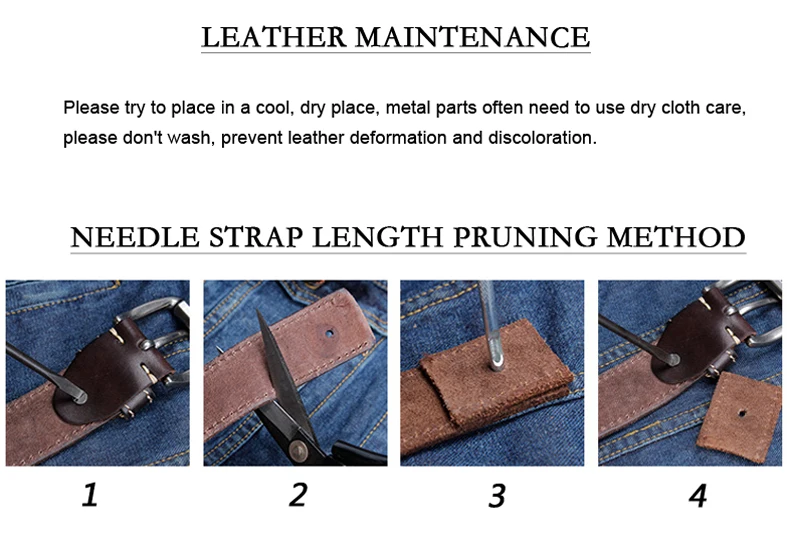 LEATHER MAINTENANCE

Please try to place in a cool, dry place, metal parts often need to use dry cloth care, please don't wash, prevent leather deformation and discoloration.

NEEDLE STRAP LENGTH PRUNING METHOD

1

2

3

4