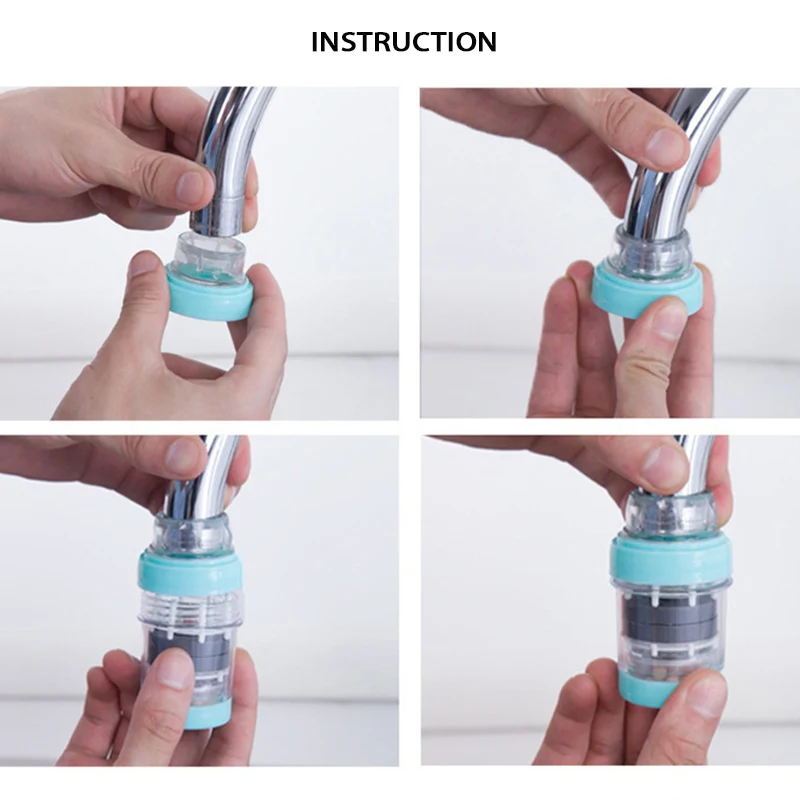 INSTRUCTION