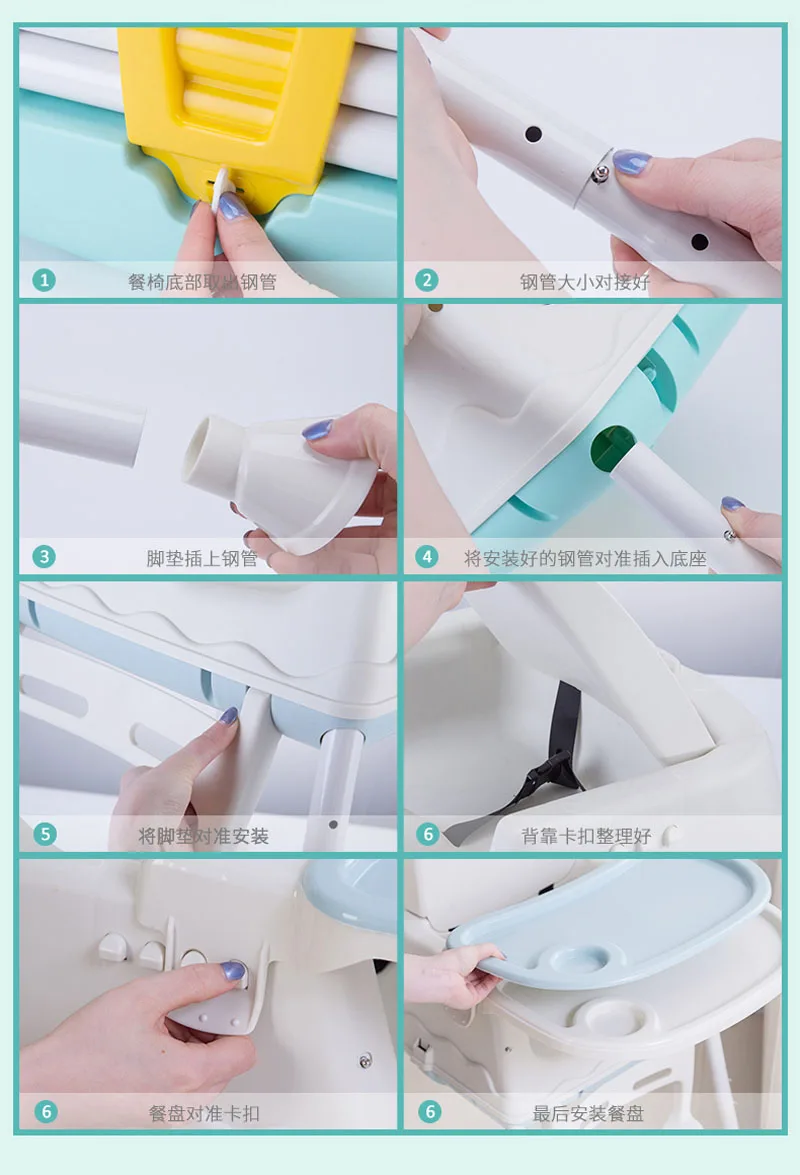 1 餐椅底部取出钢管

2 钢管大小对接好

3 脚垫插上钢管

4 将安装好的钢管对准插入底座

5 将脚垫对准安装

6 背靠卡扣整理好

6 餐盘对准卡扣

6 最后安装餐盘