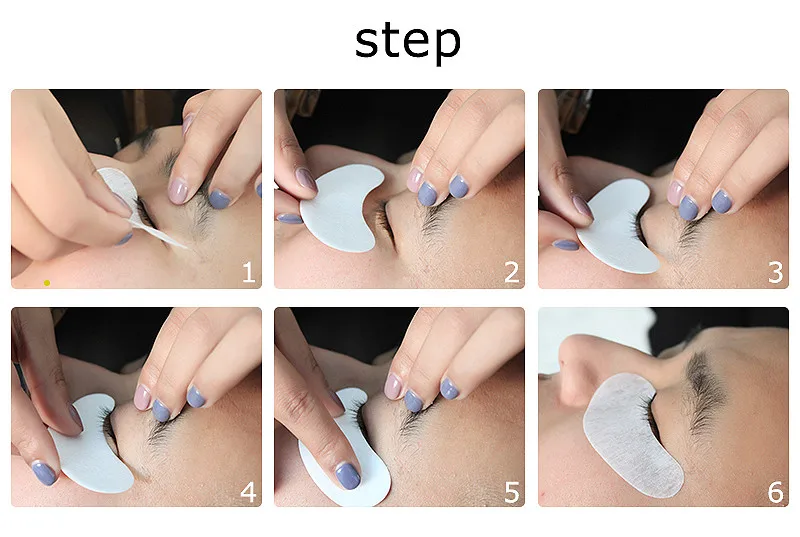 step

1

2

3

4

5

6