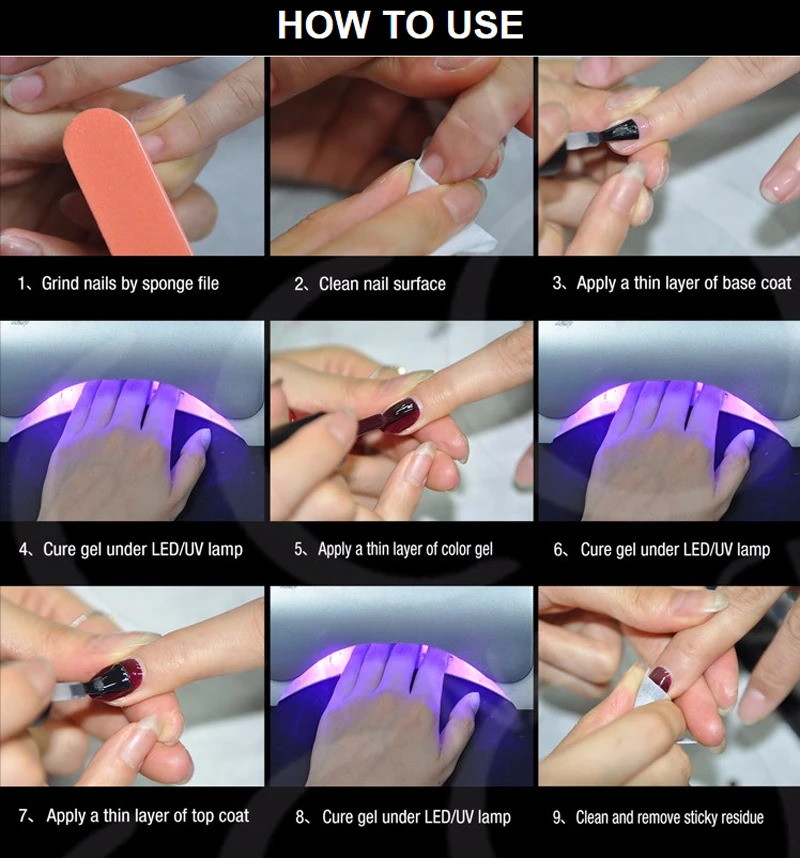 HOW TO USE

1、Grind nails by sponge file

2、Clean nail surface

3、Apply a thin layer of base coat

4、Cure gel under LED/UV lamp

5、Apply a thin layer of color gel

6、Cure gel under LED/UV lamp

7、Apply a thin layer of top coat

8、Cure gel under LED/UV lamp

9、Clean and remove sticky residue