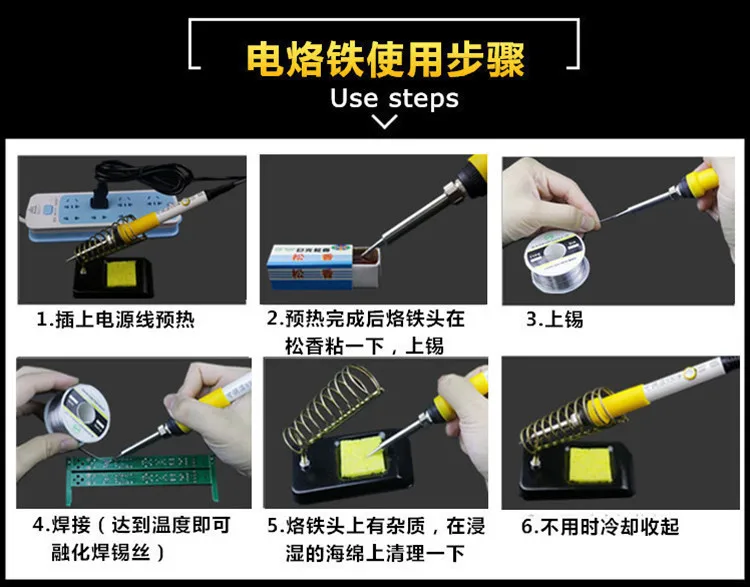 电烙铁使用步骤
Use steps

松香

松香

1.插上电源线预热

2.预热完成后烙铁头在松香粘一下，上锡

3.上锡

4.焊接（达到温度即可融化焊锡丝）

5.烙铁头上有杂质，在浸湿的海绵上清理一下

6.不用时冷却收起