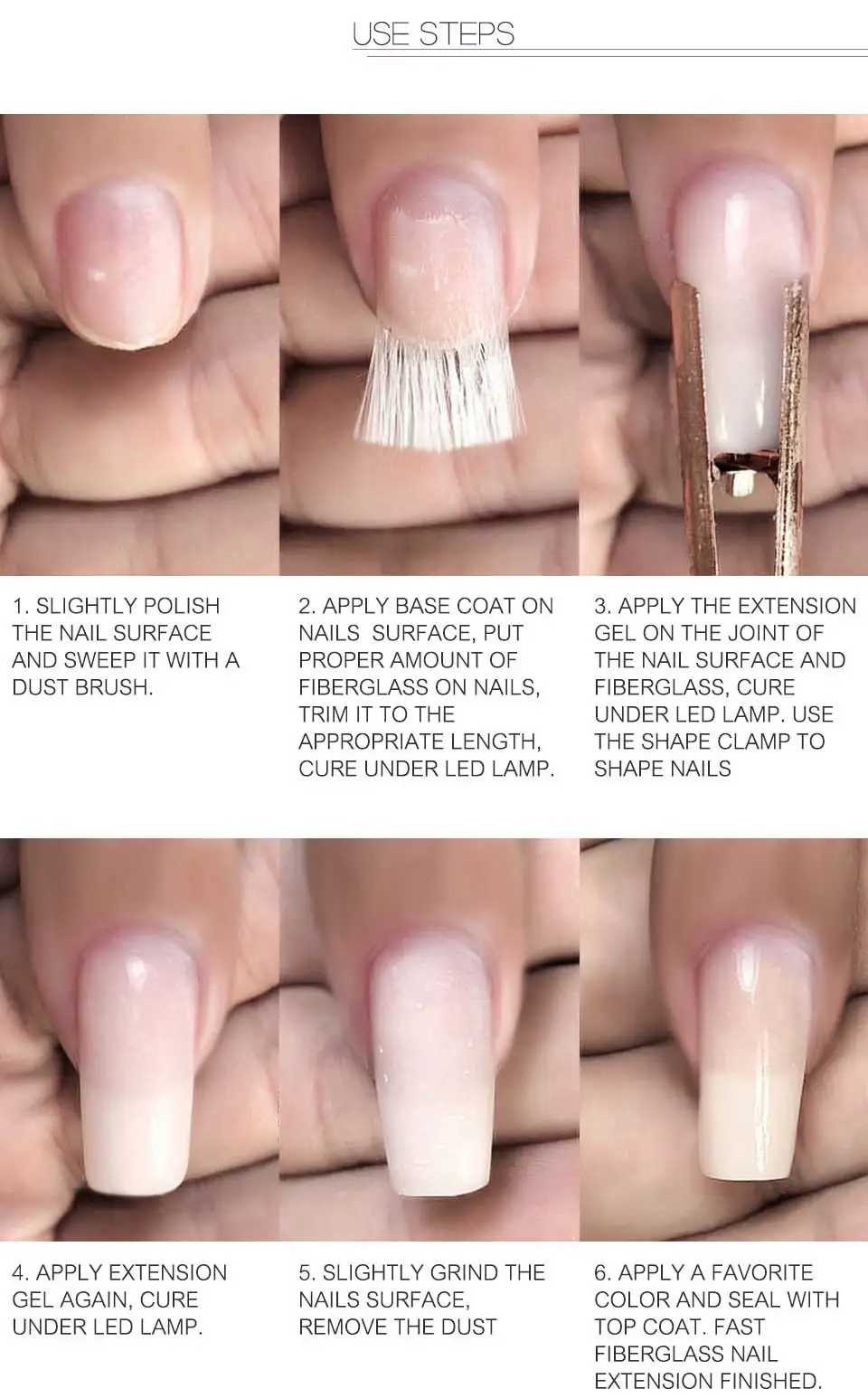 USE STEPS

1. SLIGHTLY POLISH THE NAIL SURFACE AND SWEEP IT WITH A DUST BRUSH.

2. APPLY BASE COAT ON NAILS SURFACE, PUT PROPER AMOUNT OF FIBERGLASS ON NAILS, TRIM IT TO THE APPROPRIATE LENGTH, CURE UNDER LED LAMP.

3. APPLY THE EXTENSION GEL ON THE JOINT OF THE NAIL SURFACE AND FIBERGLASS, CURE UNDER LED LAMP. USE THE SHAPE CLAMP TO SHAPE NAILS

4. APPLY EXTENSION GEL AGAIN, CURE UNDER LED LAMP.

5. SLIGHTLY GRIND THE NAILS SURFACE, REMOVE THE DUST

6. APPLY A FAVORITE COLOR AND SEAL WITH TOP COAT. FAST FIBERGLASS NAIL EXTENSION FINISHED.